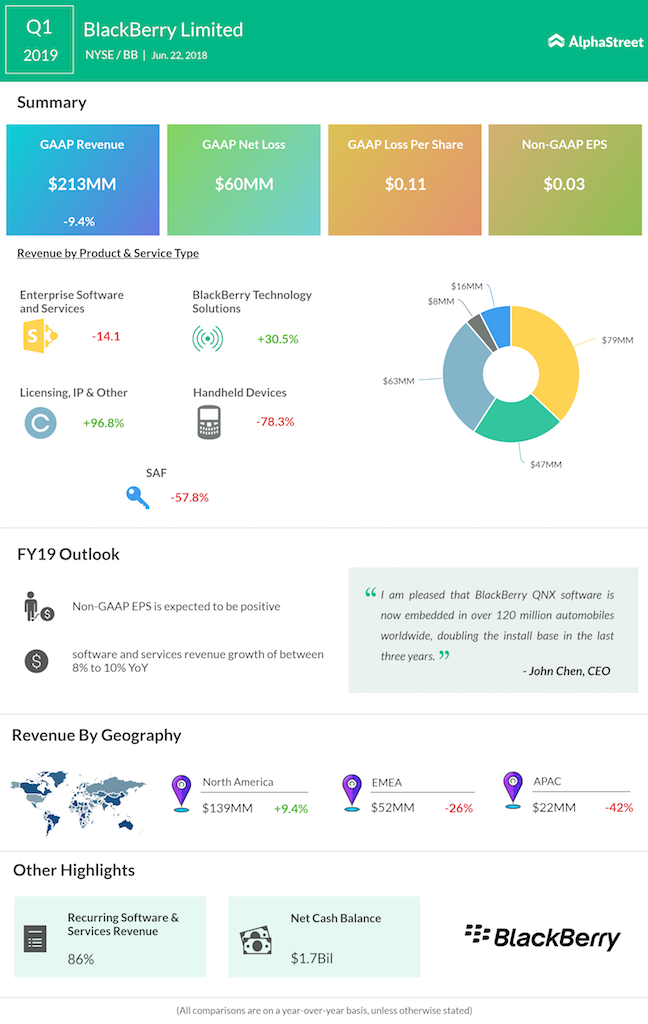 Q1 2019

BlackBerry Limited

NYSE / BB | Jun. 22, 2018

AlphaStreet

Summary

GAAP Revenue
$213MM
-9.4%

GAAP Net Loss
$60MM

GAAP Loss Per Share
$0.11

Non-GAAP EPS
$0.03

Revenue by Product & Service Type

Enterprise Software and Services
-14.1

BlackBerry Technology Solutions
+30.5%

Licensing, IP & Other
+96.8%

Handheld Devices
-78.3%

SAF
-57.8%

$16MM
$8MM
$79MM
$63MM
$47MM

FY19 Outlook

Non-GAAP EPS is expected to be positive

software and services revenue growth of between 8% to 10% YoY

“ I am pleased that BlackBerry QNX software is now embedded in over 120 million automobiles worldwide, doubling the install base in the last three years. ”

- John Chen, CEO

Revenue By Geography

North America
$139MM +9.4%

EMEA
$52MM -26%

APAC
$22MM -42%

Other Highlights

Recurring Software & Services Revenue
86%

Net Cash Balance
$1.7Bil

BlackBerry

(All comparisons are on a year-over-year basis, unless otherwise stated)