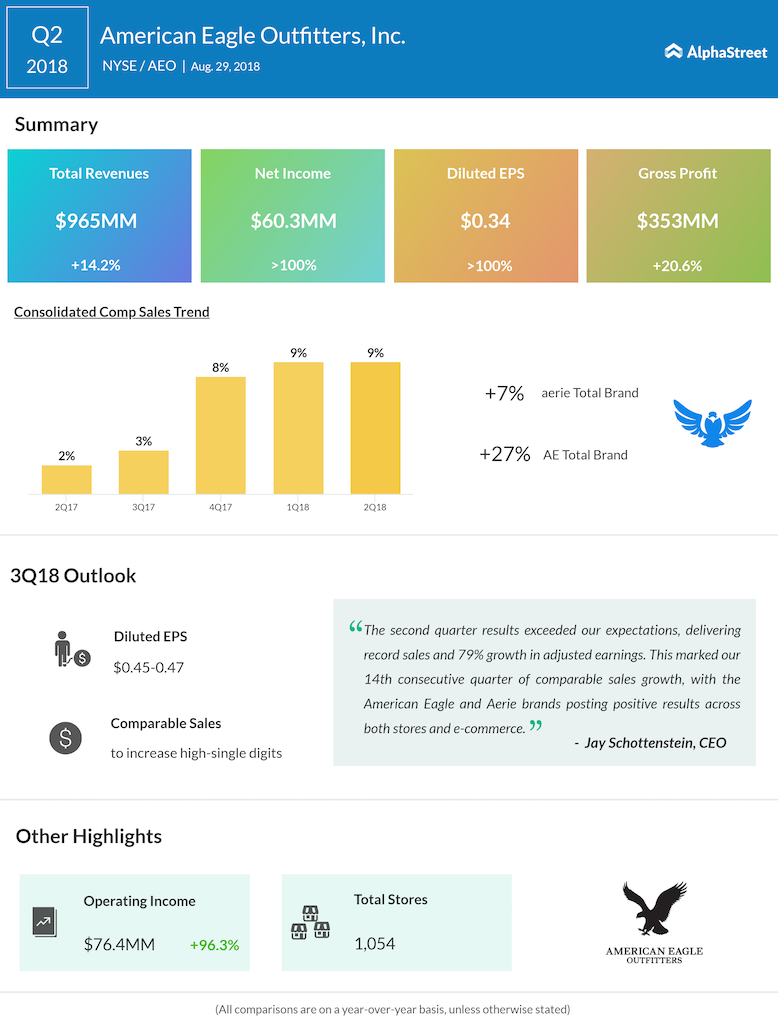 Q2
2018

American Eagle Outfitters, Inc.
NYSE / AEO | Aug. 29, 2018

AlphaStreet

Summary

Total Revenues
$965MM
+14.2%

Net Income
$60.3MM
>100%

Diluted EPS
$0.34
>100%

Gross Profit
$353MM
+20.6%

Consolidated Comp Sales Trend

2% 3% 8% 9% 9%
2Q17 3Q17 4Q17 1Q18 2Q18

+7% aerie Total Brand

+27% AE Total Brand

3Q18 Outlook

Diluted EPS
$0.45-0.47

Comparable Sales
to increase high-single digits

“The second quarter results exceeded our expectations, delivering record sales and 79% growth in adjusted earnings. This marked our 14th consecutive quarter of comparable sales growth, with the American Eagle and Aerie brands posting positive results across both stores and e-commerce.”
- Jay Schottenstein, CEO

Other Highlights

Operating Income
$76.4MM +96.3%

Total Stores
1,054

AMERICAN EAGLE OUTFITTERS

(All comparisons are on a year-over-year basis, unless otherwise stated)