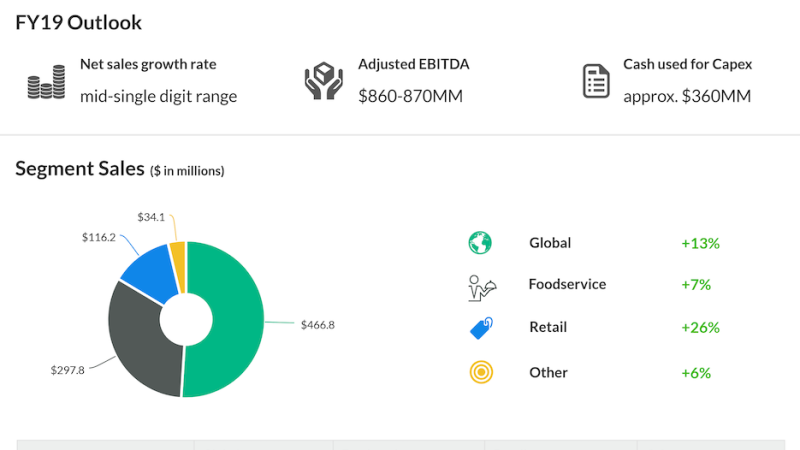 FY19 Outlook

Net sales growth rate
mid-single digit range

Adjusted EBITDA
$860-870MM

Cash used for Capex
approx. $360MM

Segment Sales ($ in millions)

$34.1
$116.2
$466.8
$297.8

Global +13%
Foodservice +7%
Retail +26%
Other +6%