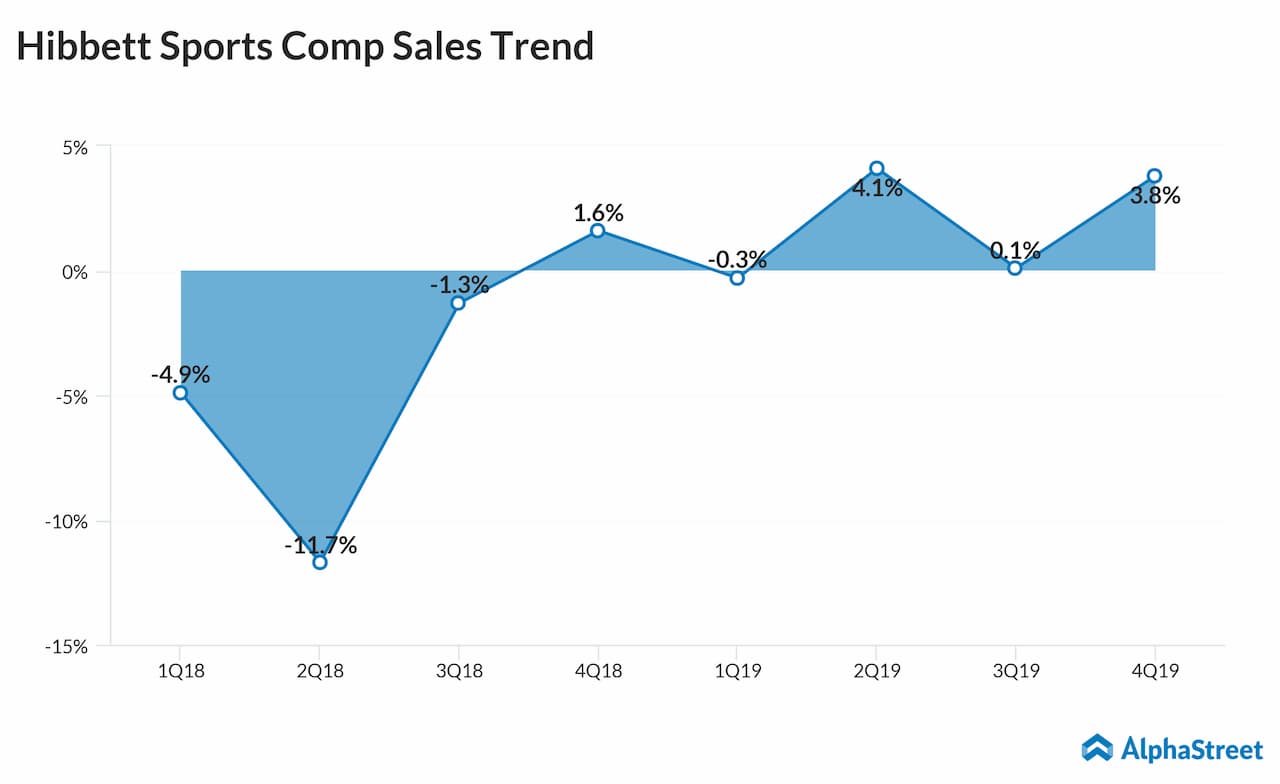 Hibbett Sports Comp Sales Trend

5%
0%
-5%
-10%
-15%

-4.9%
-11.7%
-1.3%
1.6%
-0.3%
4.1%
0.1%
3.8%

1Q18
2Q18
3Q18
4Q18
1Q19
2Q19
3Q19
4Q19

AlphaStreet