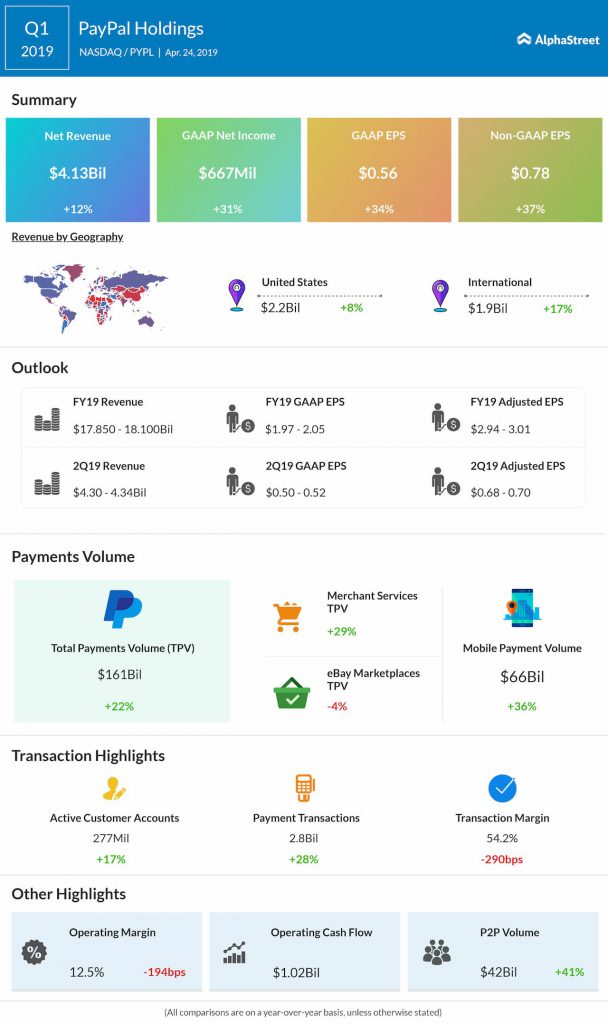 Q1
2019

PayPal Holdings
NASDAQ / PYPL | Apr. 24, 2019

AlphaStreet

Summary

Net Revenue
$4.13Bil
+12%

GAAP Net Income
$667Mil
+31%

GAAP EPS
$0.56
+34%

Non-GAAP EPS
$0.78
+37%

Revenue by Geography

United States
$2.2Bil +8%

International
$1.9Bil +17%

Outlook

FY19 Revenue
$17.850 - 18.100Bil

FY19 GAAP EPS
$1.97 - 2.05

FY19 Adjusted EPS
$2.94 - 3.01

2Q19 Revenue
$4.30 - 4.34Bil

2Q19 GAAP EPS
$0.50 - 0.52

2Q19 Adjusted EPS
$0.68 - 0.70

Payments Volume

Total Payments Volume (TPV)
$161Bil
+22%

Merchant Services TPV
+29%

eBay Marketplaces TPV
-4%

Mobile Payment Volume
$66Bil
+36%

Transaction Highlights

Active Customer Accounts
277Mil
+17%

Payment Transactions
2.8Bil
+28%

Transaction Margin
54.2%
-290bps

Other Highlights

Operating Margin
12.5% -194bps

Operating Cash Flow
$1.02Bil

P2P Volume
$42Bil +41%

(All comparisons are on a year-over-year basis, unless otherwise stated)