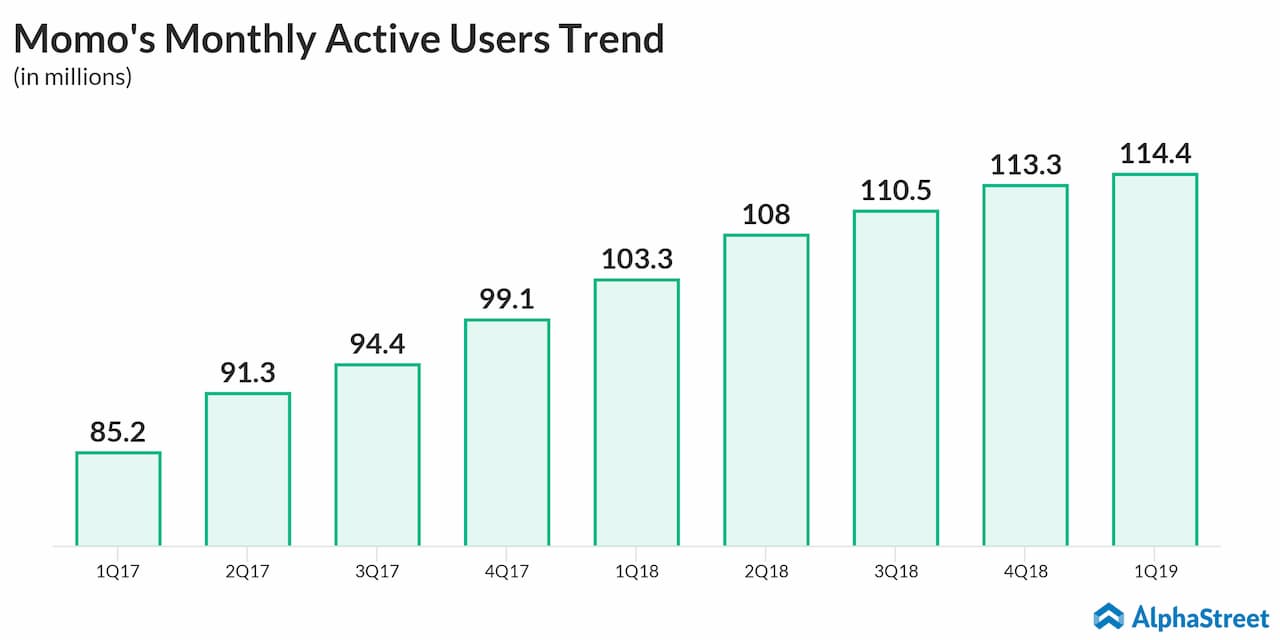 Momo's Monthly Active Users Trend
(in millions)

85.2
91.3
94.4
99.1
103.3
108
110.5
113.3
114.4

1Q17
2Q17
3Q17
4Q17
1Q18
2Q18
3Q18
4Q18
1Q19

AlphaStreet