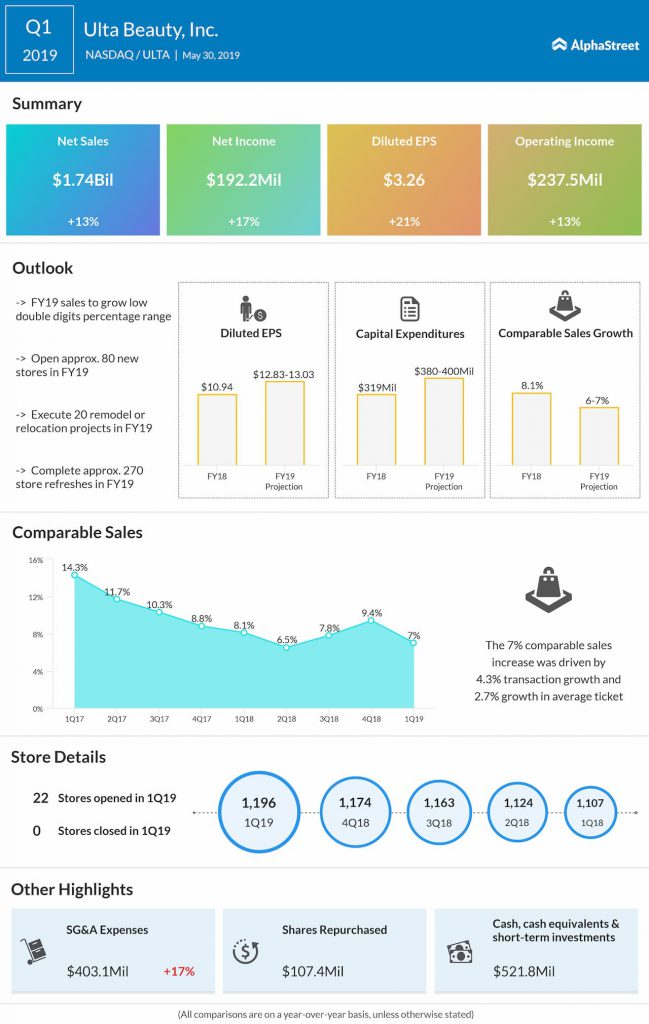 Q1
2019

Ulta Beauty, Inc.
NASDAQ / ULTA | May 30, 2019

AlphaStreet

Summary

Net Sales
$1.74Bil
+13%

Net Income
$192.2Mil
+17%

Diluted EPS
$3.26
+21%

Operating Income
$237.5Mil
+13%

Outlook

-> FY19 sales to grow low double digits percentage range

-> Open approx. 80 new stores in FY19

-> Execute 20 remodel or relocation projects in FY19

-> Complete approx. 270 store refreshes in FY19

Diluted EPS
$10.94
$12.83-13.03
FY18
FY19 Projection

Capital Expenditures
$319Mil
$380-400Mil
FY18
FY19 Projection

Comparable Sales Growth
8.1%
6-7%
FY18
FY19 Projection

Comparable Sales

16%
12%
8%
4%
0%

14.3%
11.7%
10.3%
8.8%
8.1%
6.5%
7.8%
9.4%
7%

1Q17
2Q17
3Q17
4Q17
1Q18
2Q18
3Q18
4Q18
1Q19

The 7% comparable sales increase was driven by 4.3% transaction growth and 2.7% growth in average ticket

Store Details

22 Stores opened in 1Q19
0 Stores closed in 1Q19

1,196
1Q19
1,174
4Q18
1,163
3Q18
1,124
2Q18
1,107
1Q18

Other Highlights

SG&A Expenses
$403.1Mil
+17%

Shares Repurchased
$107.4Mil

Cash, cash equivalents & short-term investments
$521.8Mil

(All comparisons are on a year-over-year basis, unless otherwise stated)