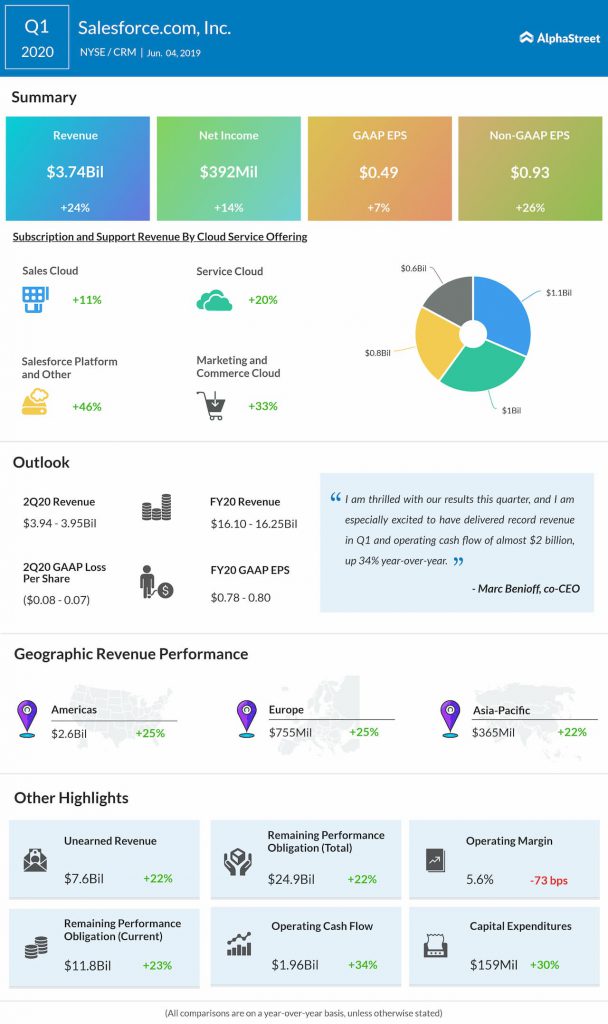 Q1
2020

Salesforce.com, Inc.
NYSE / CRM | Jun. 04, 2019

AlphaStreet

Summary

Revenue
$3.74Bil
+24%

Net Income
$392Mil
+14%

GAAP EPS
$0.49
+7%

Non-GAAP EPS
$0.93
+26%

Subscription and Support Revenue By Cloud Service Offering

Sales Cloud
+11%

Service Cloud
+20%

Salesforce Platform and Other
+46%

Marketing and Commerce Cloud
+33%

$0.6Bil
$1.1Bil
$0.8Bil
$1Bil

Outlook

2Q20 Revenue
$3.94 - 3.95Bil

FY20 Revenue
$16.10 - 16.25Bil

2Q20 GAAP Loss Per Share
($0.08 - 0.07)

FY20 GAAP EPS
$0.78 - 0.80

“ I am thrilled with our results this quarter, and I am especially excited to have delivered record revenue in Q1 and operating cash flow of almost $2 billion, up 34% year-over-year. ”

- Marc Benioff, co-CEO

Geographic Revenue Performance

Americas
$2.6Bil
+25%

Europe
$755Mil
+25%

Asia-Pacific
$365Mil
+22%

Other Highlights

Unearned Revenue
$7.6Bil
+22%

Remaining Performance Obligation (Total)
$24.9Bil
+22%

Operating Margin
5.6%
-73 bps

Remaining Performance Obligation (Current)
$11.8Bil
+23%

Operating Cash Flow
$1.96Bil
+34%

Capital Expenditures
$159Mil
+30%

(All comparisons are on a year-over-year basis, unless otherwise stated)