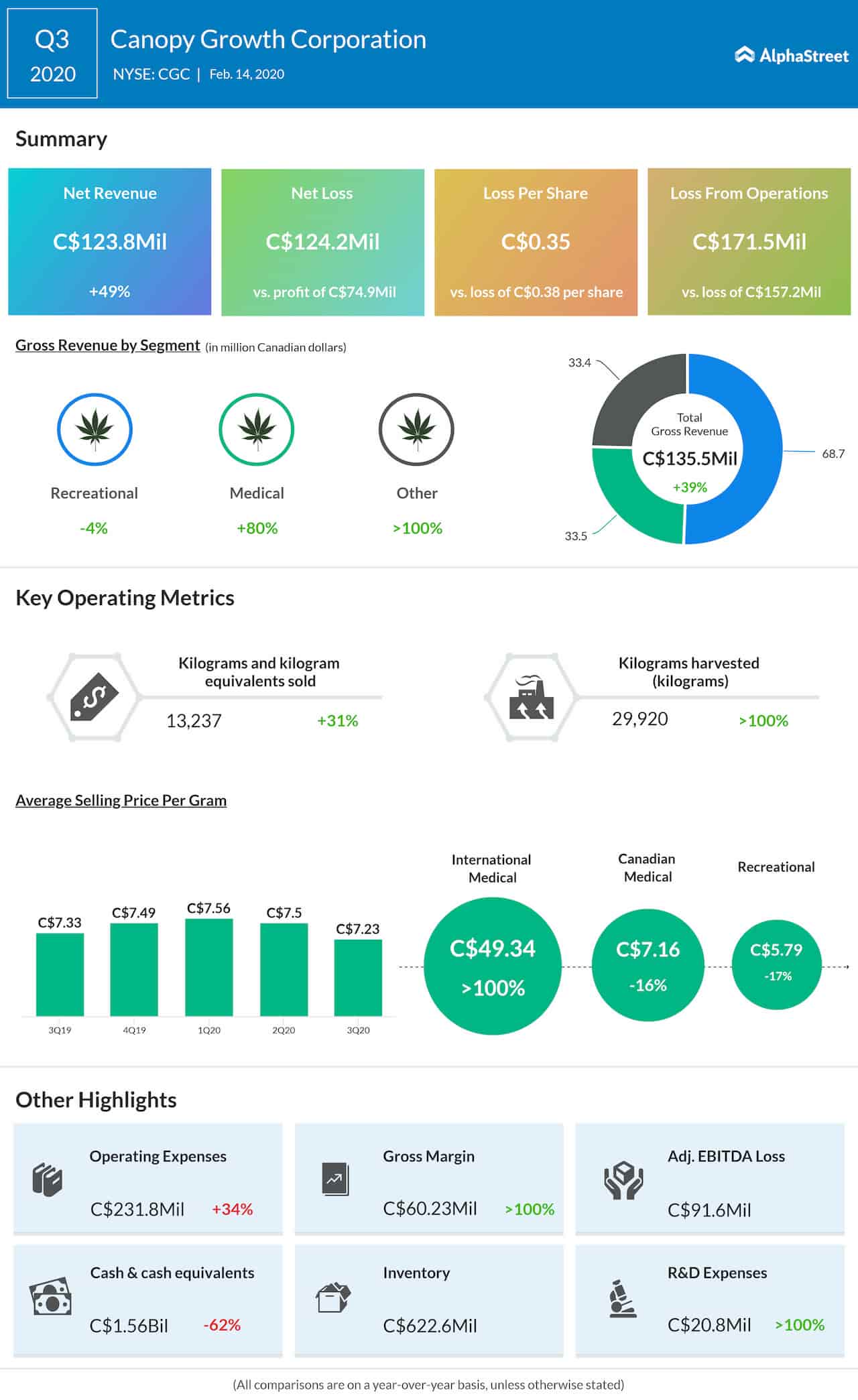 Q3 2020

Canopy Growth Corporation

NYSE: CGC | Feb. 14, 2020

AlphaStreet

Summary

Net Revenue
C$123.8Mil
+49%

Net Loss
C$124.2Mil
vs. profit of C$74.9Mil

Loss Per Share
C$0.35
vs. loss of C$0.38 per share

Loss From Operations
C$171.5Mil
vs. loss of C$157.2Mil

Gross Revenue by Segment (in million Canadian dollars)

Recreational
-4%

Medical
+80%

Other
>100%

33.4

68.7

33.5

Total Gross Revenue
C$135.5Mil
+39%

Key Operating Metrics

Kilograms and kilogram equivalents sold
13,237
+31%

Kilograms harvested (kilograms)
29,920
>100%

Average Selling Price Per Gram

C$7.33
C$7.49
C$7.56
C$7.5
C$7.23

3Q19
4Q19
1Q20
2Q20
3Q20

International Medical
C$49.34
>100%

Canadian Medical
C$7.16
-16%

Recreational
C$5.79
-17%

Other Highlights

Operating Expenses
C$231.8Mil
+34%

Gross Margin
C$60.23Mil
>100%

Adj. EBITDA Loss
C$91.6Mil

Cash & cash equivalents
C$1.56Bil
-62%

Inventory
C$622.6Mil

R&D Expenses
C$20.8Mil
>100%

(All comparisons are on a year-over-year basis, unless otherwise stated)