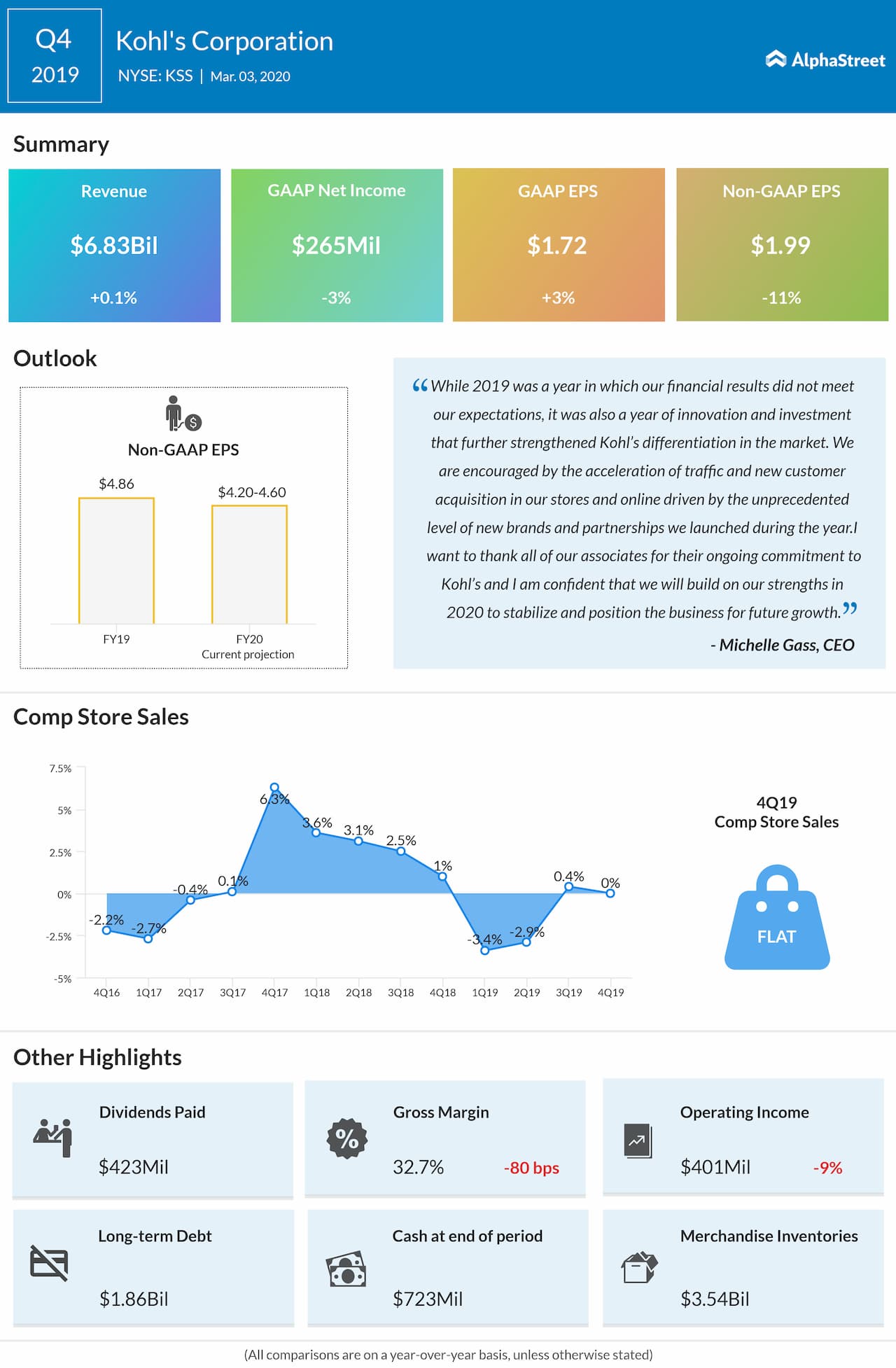 Q4 2019

Kohl's Corporation

NYSE: KSS | Mar. 03, 2020

AlphaStreet

Summary

Revenue
$6.83Bil
+0.1%

GAAP Net Income
$265Mil
-3%

GAAP EPS
$1.72
+3%

Non-GAAP EPS
$1.99
-11%

Outlook

Non-GAAP EPS

$4.86
$4.20-4.60
FY19
FY20
Current projection

“While 2019 was a year in which our financial results did not meet our expectations, it was also a year of innovation and investment that further strengthened Kohl's differentiation in the market. We are encouraged by the acceleration of traffic and new customer acquisition in our stores and online driven by the unprecedented level of new brands and partnerships we launched during the year.I want to thank all of our associates for their ongoing commitment to Kohl's and I am confident that we will build on our strengths in 2020 to stabilize and position the business for future growth.”

- Michelle Gass, CEO

Comp Store Sales

7.5%
5%
2.5%
0%
-2.5%
-5%

-2.2% -2.7% -0.4% 0.1% 6.3% 3.6% 3.1% 2.5% 1% -3.4% -2.9% 0.4% 0%

4Q16 1Q17 2Q17 3Q17 4Q17 1Q18 2Q18 3Q18 4Q18 1Q19 2Q19 3Q19 4Q19

4Q19
Comp Store Sales

FLAT

Other Highlights

Dividends Paid
$423Mil

Gross Margin
32.7% -80 bps

Operating Income
$401Mil -9%

Long-term Debt
$1.86Bil

Cash at end of period
$723Mil

Merchandise Inventories
$3.54Bil

(All comparisons are on a year-over-year basis, unless otherwise stated)