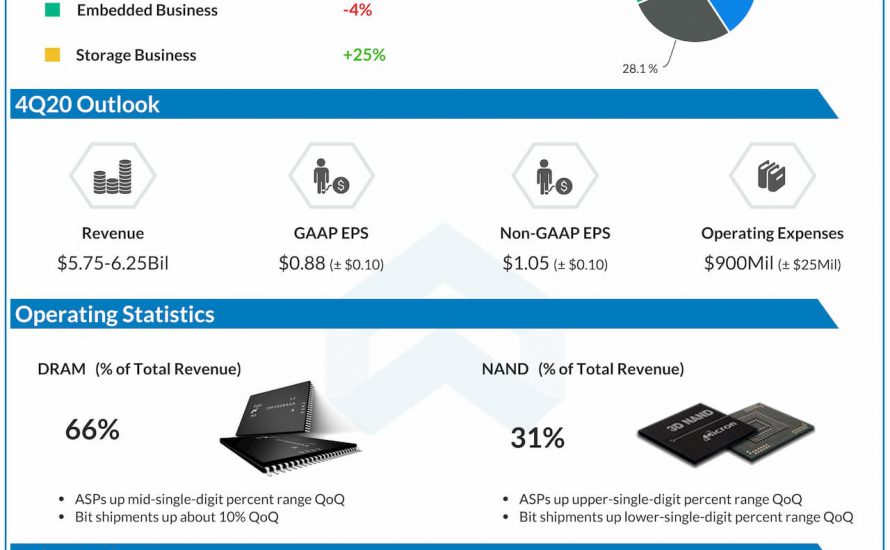 Embedded Business -4%

Storage Business +25%

28.1 %

4Q20 Outlook

Revenue
$5.75-6.25Bil

GAAP EPS
$0.88 (± $0.10)

Non-GAAP EPS
$1.05 (± $0.10)

Operating Expenses
$900Mil (± $25Mil)

Operating Statistics

DRAM (% of Total Revenue)

66%

- ASPs up mid-single-digit percent range QoQ
- Bit shipments up about 10% QoQ

NAND (% of Total Revenue)

31%

3D NAND
Micron

- ASPs up upper-single-digit percent range QoQ
- Bit shipments up lower-single-digit percent range QoQ