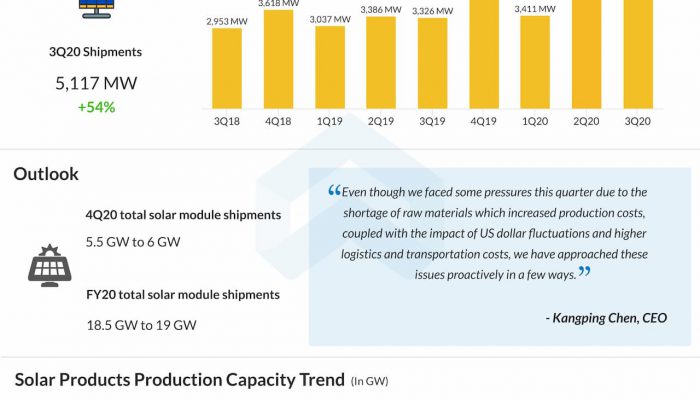 3Q20 Shipments

5,117 MW

+54%

2,953 MW

3,618 MW

3,037 MW

3,386 MW

3,326 MW

3,411 MW

3Q18

4Q18

1Q19

2Q19

3Q19

4Q19

1Q20

2Q20

3Q20

Outlook

4Q20 total solar module shipments

5.5 GW to 6 GW

FY20 total solar module shipments

18.5 GW to 19 GW

“Even though we faced some pressures this quarter due to the shortage of raw materials which increased production costs, coupled with the impact of US dollar fluctuations and higher logistics and transportation costs, we have approached these issues proactively in a few ways.”

- Kangping Chen, CEO

Solar Products Production Capacity Trend (In GW)