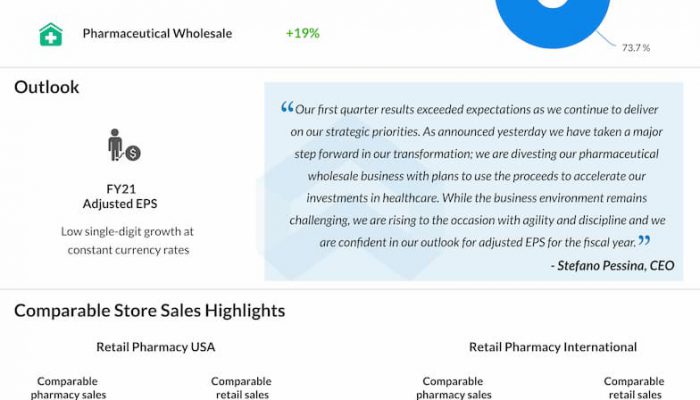 Pharmaceutical Wholesale +19%

73.7 %

Outlook

FY21
Adjusted EPS

Low single-digit growth at constant currency rates

“Our first quarter results exceeded expectations as we continue to deliver on our strategic priorities. As announced yesterday we have taken a major step forward in our transformation; we are divesting our pharmaceutical wholesale business with plans to use the proceeds to accelerate our investments in healthcare. While the business environment remains challenging, we are rising to the occasion with agility and discipline and we are confident in our outlook for adjusted EPS for the fiscal year.”

- Stefano Pessina, CEO

Comparable Store Sales Highlights

Retail Pharmacy USA

Comparable pharmacy sales

Comparable retail sales

Retail Pharmacy International

Comparable pharmacy sales

Comparable retail sales