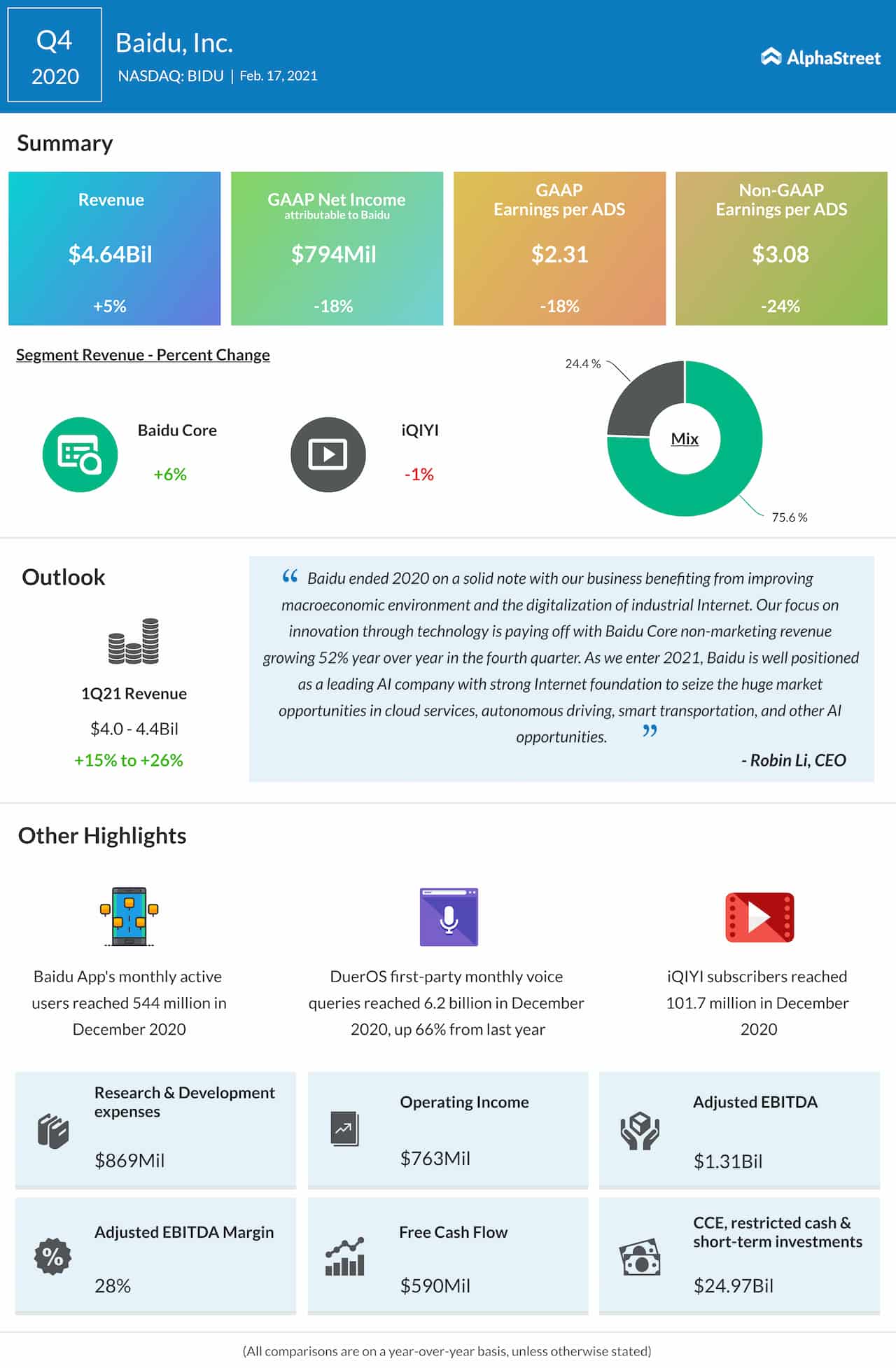 Q4
2020

Baidu, Inc.
NASDAQ: BIDU | Feb. 17, 2021

AlphaStreet

Summary

Revenue
$4.64Bil
+5%

GAAP Net Income
attributable to Baidu
$794Mil
-18%

GAAP
Earnings per ADS
$2.31
-18%

Non-GAAP
Earnings per ADS
$3.08
-24%

Segment Revenue - Percent Change

Baidu Core
+6%

iQIYI
-1%

24.4 %
Mix
75.6 %

Outlook

1Q21 Revenue
$4.0 - 4.4Bil
+15% to +26%

“ Baidu ended 2020 on a solid note with our business benefiting from improving macroeconomic environment and the digitalization of industrial Internet. Our focus on innovation through technology is paying off with Baidu Core non-marketing revenue growing 52% year over year in the fourth quarter. As we enter 2021, Baidu is well positioned as a leading AI company with strong Internet foundation to seize the huge market opportunities in cloud services, autonomous driving, smart transportation, and other AI opportunities. ”

- Robin Li, CEO

Other Highlights

Baidu App's monthly active users reached 544 million in December 2020

DuerOS first-party monthly voice queries reached 6.2 billion in December 2020, up 66% from last year

iQIYI subscribers reached 101.7 million in December 2020

Research & Development expenses
$869Mil

Operating Income
$763Mil

Adjusted EBITDA
$1.31Bil

Adjusted EBITDA Margin
28%

Free Cash Flow
$590Mil

CCE, restricted cash & short-term investments
$24.97Bil

(All comparisons are on a year-over-year basis, unless otherwise stated)