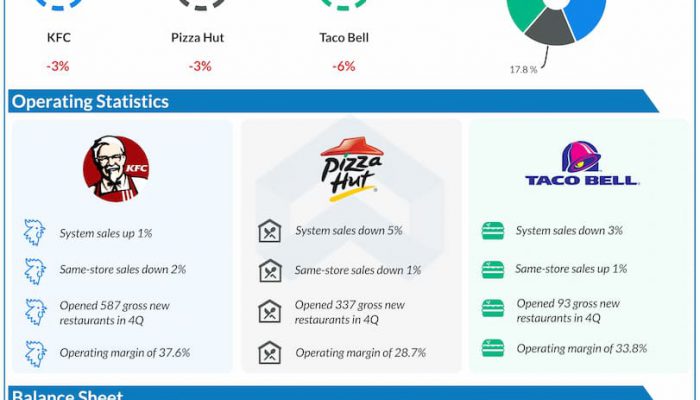 KFC
-3%

Pizza Hut
-3%

Taco Bell
-6%

17.8 %

Operating Statistics

KFC

System sales up 1%

Same-store sales down 2%

Opened 587 gross new restaurants in 4Q

Operating margin of 37.6%

Pizza Hut

System sales down 5%

Same-store sales down 1%

Opened 337 gross new restaurants in 4Q

Operating margin of 28.7%

TACO BELL.

System sales down 3%

Same-store sales up 1%

Opened 93 gross new restaurants in 4Q

Operating margin of 33.8%

Balance Sheet