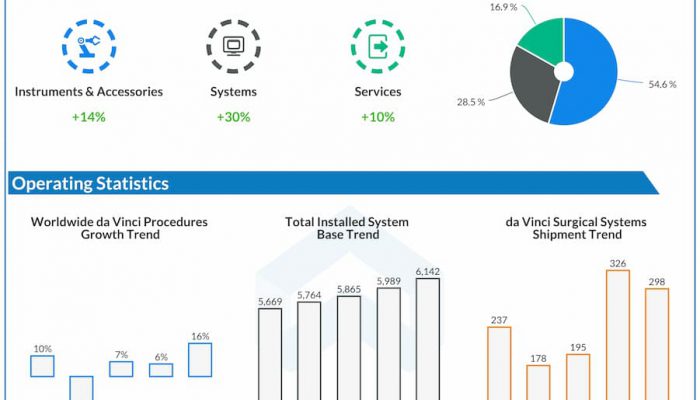 Instruments & Accessories
+14%

Systems
+30%

Services
+10%

16.9 %
54.6 %
28.5 %

Operating Statistics

Worldwide da Vinci Procedures Growth Trend

10%
7%
6%
16%

Total Installed System Base Trend

5,669
5,764
5,865
5,989
6,142

da Vinci Surgical Systems Shipment Trend

237
178
195
326
298