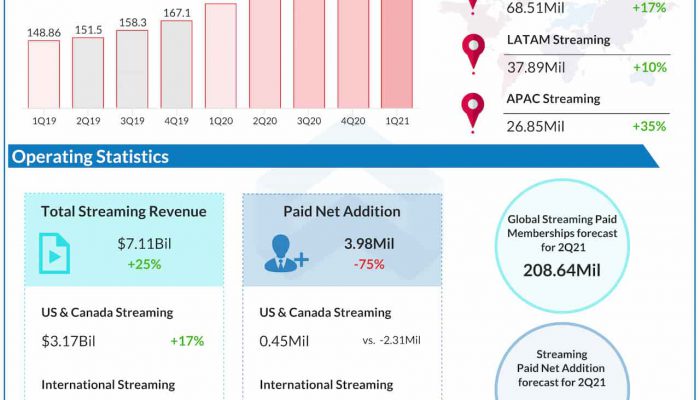 148.86 151.5 158.3 167.1

1Q19 2Q19 3Q19 4Q19 1Q20 2Q20 3Q20 4Q20 1Q21

68.51Mil +17%

LATAM Streaming
37.89Mil +10%

APAC Streaming
26.85Mil +35%

Operating Statistics

Total Streaming Revenue
$7.11Bil
+25%

US & Canada Streaming
$3.17Bil +17%

International Streaming

Paid Net Addition
3.98Mil
-75%

US & Canada Streaming
0.45Mil vs. -2.31Mil

International Streaming

Global Streaming Paid Memberships forecast for 2Q21
208.64Mil

Streaming Paid Net Addition forecast for 2Q21