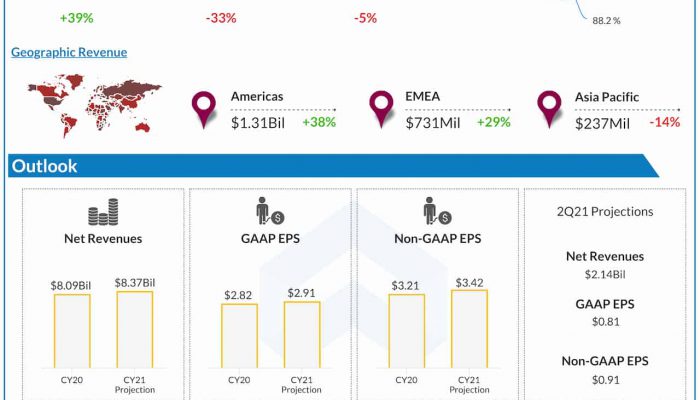 +39%

-33%

-5%

88.2 %

Geographic Revenue

Americas
$1.31Bil +38%

EMEA
$731Mil +29%

Asia Pacific
$237Mil -14%

Outlook

Net Revenues

$8.09Bil $8.37Bil

CY20 CY21 Projection

GAAP EPS

$2.82 $2.91

CY20 CY21 Projection

Non-GAAP EPS

$3.21 $3.42

CY20 CY21 Projection

2Q21 Projections

Net Revenues
$2.14Bil

GAAP EPS
$0.81

Non-GAAP EPS
$0.91