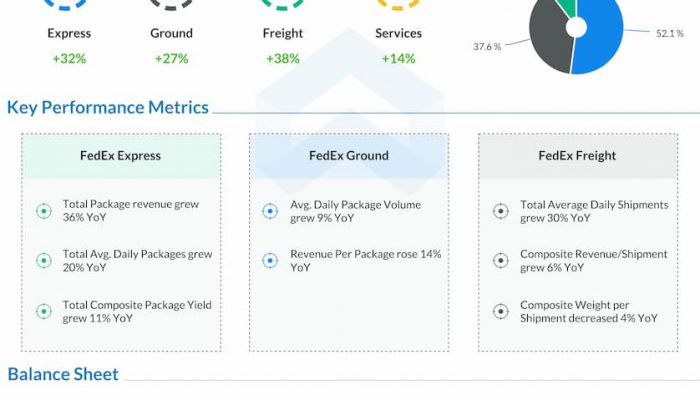 Express
+32%

Ground
+27%

Freight
+38%

Services
+14%

37.6 %

52.1 %

Key Performance Metrics

FedEx Express

Total Package revenue grew 36% YoY

Total Avg. Daily Packages grew 20% YoY

Total Composite Package Yield grew 11% YoY

FedEx Ground

Avg. Daily Package Volume grew 9% YoY

Revenue Per Package rose 14% YoY

FedEx Freight

Total Average Daily Shipments grew 30% YoY

Composite Revenue/Shipment grew 6% YoY

Composite Weight per Shipment decreased 4% YoY

Balance Sheet