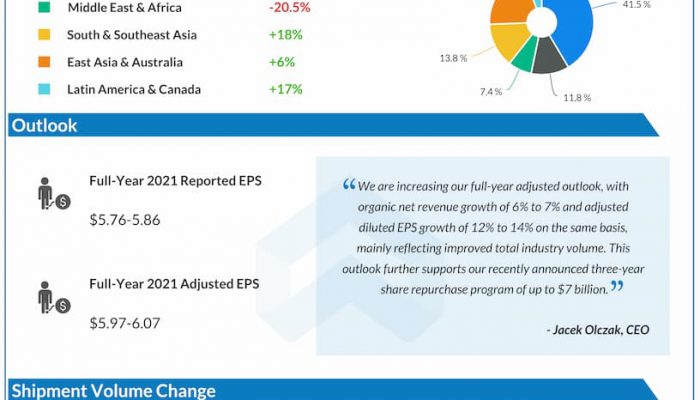 Middle East & Africa -20.5%
South & Southeast Asia +18%
East Asia & Australia +6%
Latin America & Canada +17%

41.5 %
13.8 %
7.4 %
11.8 %

Outlook

Full-Year 2021 Reported EPS
$5.76-5.86

Full-Year 2021 Adjusted EPS
$5.97-6.07

“We are increasing our full-year adjusted outlook, with organic net revenue growth of 6% to 7% and adjusted diluted EPS growth of 12% to 14% on the same basis, mainly reflecting improved total industry volume. This outlook further supports our recently announced three-year share repurchase program of up to $7 billion.”

- Jacek Olczak, CEO

Shipment Volume Change