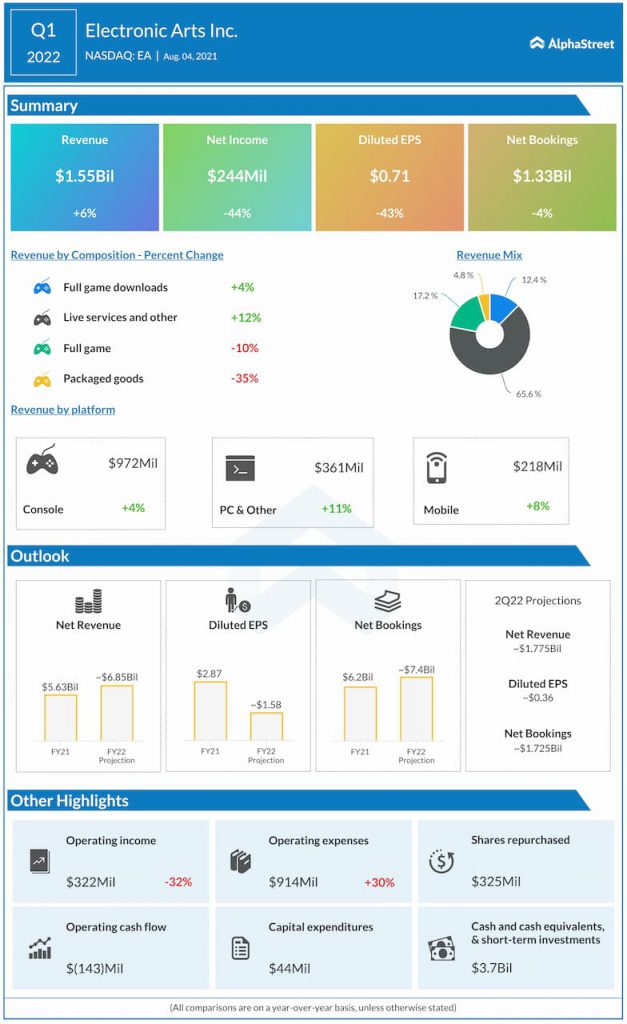 Q1 2022

Electronic Arts Inc.
NASDAQ: EA | Aug. 04, 2021

AlphaStreet

Summary

Revenue
$1.55Bil
+6%

Net Income
$244Mil
-44%

Diluted EPS
$0.71
-43%

Net Bookings
$1.33Bil
-4%

Revenue by Composition - Percent Change

Full game downloads +4%
Live services and other +12%
Full game -10%
Packaged goods -35%

Revenue Mix

4.8 %
12.4 %
17.2 %
65.6 %

Revenue by platform

$972Mil
Console +4%

$361Mil
PC & Other +11%

$218Mil
Mobile +8%

Outlook

Net Revenue
$5.63Bil
~$6.85Bil
FY21
FY22 Projection

Diluted EPS
$2.87
~$1.58
FY21
FY22 Projection

Net Bookings
$6.2Bil
~$7.4Bil
FY21
FY22 Projection

2Q22 Projections

Net Revenue
~$1.775Bil

Diluted EPS
~$0.36

Net Bookings
~$1.725Bil

Other Highlights

Operating income
$322Mil -32%

Operating expenses
$914Mil +30%

Shares repurchased
$325Mil

Operating cash flow
$(143)Mil

Capital expenditures
$44Mil

Cash and cash equivalents, & short-term investments
$3.7Bil

(All comparisons are on a year-over-year basis, unless otherwise stated)