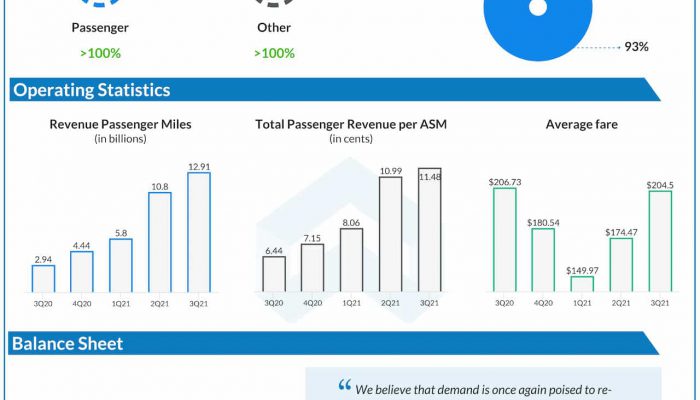 Passenger
>100%

Other
>100%

93%

Operating Statistics

Revenue Passenger Miles
(in billions)

2.94
4.44
5.8
10.8
12.91
3Q20
4Q20
1Q21
2Q21
3Q21

Total Passenger Revenue per ASM
(in cents)

6.44
7.15
8.06
10.99
11.48
3Q20
4Q20
1Q21
2Q21
3Q21

Average fare

$206.73
$180.54
$149.97
$174.47
$204.5
3Q20
4Q20
1Q21
2Q21
3Q21

Balance Sheet

“ We believe that demand is once again poised to re-