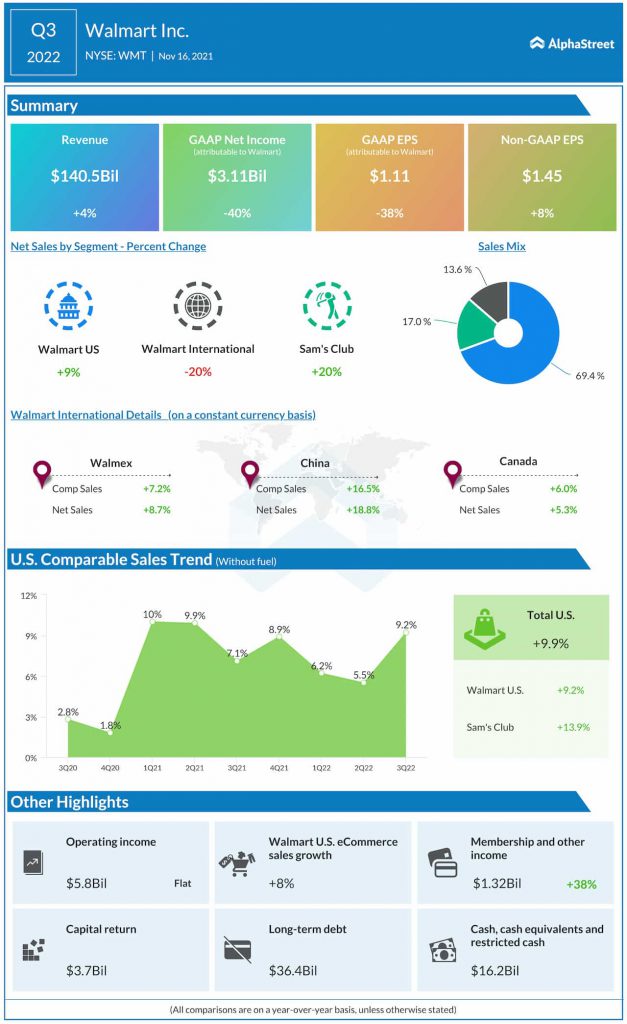 Q3 2022

Walmart Inc.

NYSE: WMT | Nov 16, 2021

AlphaStreet

Summary

Revenue
$140.5Bil
+4%

GAAP Net Income
(attributable to Walmart)
$3.11Bil
-40%

GAAP EPS
(attributable to Walmart)
$1.11
-38%

Non-GAAP EPS
$1.45
+8%

Net Sales by Segment - Percent Change

Walmart US
+9%

Walmart International
-20%

Sam's Club
+20%

Sales Mix

13.6 %
17.0 %
69.4 %

Walmart International Details (on a constant currency basis)

Walmex
Comp Sales +7.2%
Net Sales +8.7%

China
Comp Sales +16.5%
Net Sales +18.8%

Canada
Comp Sales +6.0%
Net Sales +5.3%

U.S. Comparable Sales Trend (Without fuel)

12%
9%
6%
3%
0%

2.8% 1.8% 10% 9.9% 7.1% 8.9% 6.2% 5.5% 9.2%

3Q20 4Q20 1Q21 2Q21 3Q21 4Q21 1Q22 2Q22 3Q22

Total U.S.
+9.9%

Walmart U.S. +9.2%

Sam's Club +13.9%

Other Highlights

Operating income
$5.8Bil Flat

Walmart U.S. eCommerce sales growth
+8%

Membership and other income
$1.32Bil +38%

Capital return
$3.7Bil

Long-term debt
$36.4Bil

Cash, cash equivalents and restricted cash
$16.2Bil

(All comparisons are on a year-over-year basis, unless otherwise stated)