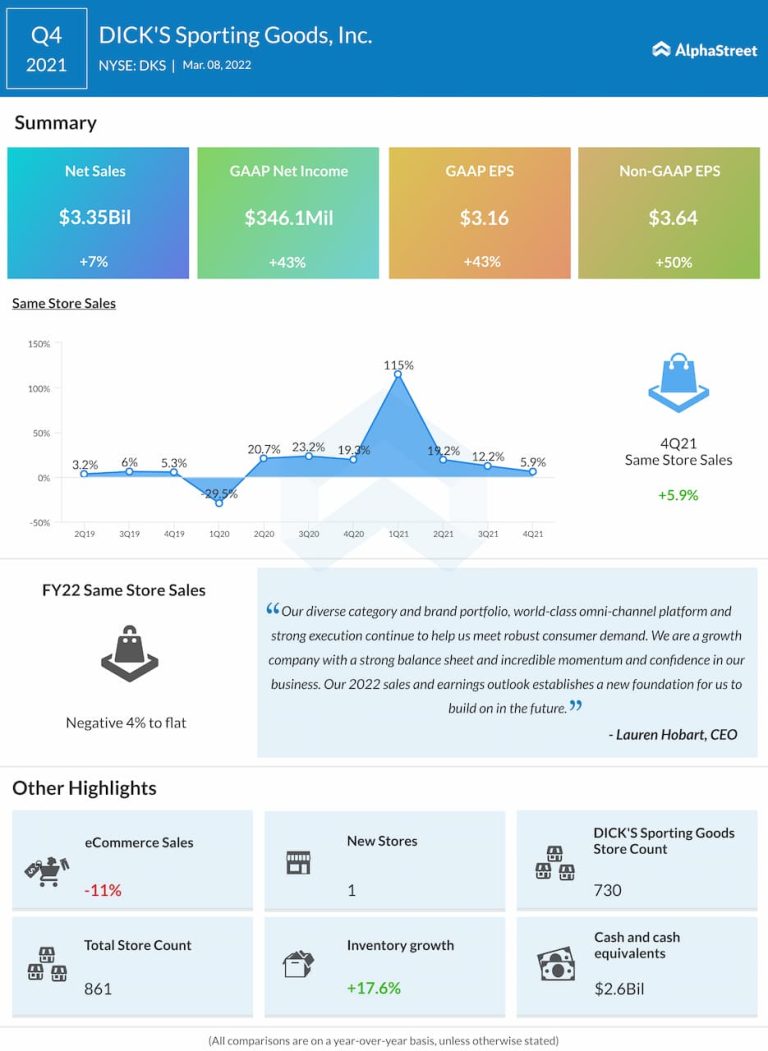 Q4
2021

DICK'S Sporting Goods, Inc.
NYSE: DKS | Mar. 08, 2022

AlphaStreet

Summary

Net Sales
$3.35Bil
+7%

GAAP Net Income
$346.1Mil
+43%

GAAP EPS
$3.16
+43%

Non-GAAP EPS
$3.64
+50%

Same Store Sales

150%
100%
50%
0%
-50%

3.2% 6% 5.3% -29.5% 20.7% 23.2% 19.3% 115% 19.2% 12.2% 5.9%

2Q19 3Q19 4Q19 1Q20 2Q20 3Q20 4Q20 1Q21 2Q21 3Q21 4Q21

4Q21
Same Store Sales
+5.9%

FY22 Same Store Sales

Negative 4% to flat

“Our diverse category and brand portfolio, world-class omni-channel platform and strong execution continue to help us meet robust consumer demand. We are a growth company with a strong balance sheet and incredible momentum and confidence in our business. Our 2022 sales and earnings outlook establishes a new foundation for us to build on in the future.”
- Lauren Hobart, CEO

Other Highlights

eCommerce Sales
-11%

New Stores
1

DICK'S Sporting Goods Store Count
730

Total Store Count
861

Inventory growth
+17.6%

Cash and cash equivalents
$2.6Bil

(All comparisons are on a year-over-year basis, unless otherwise stated)