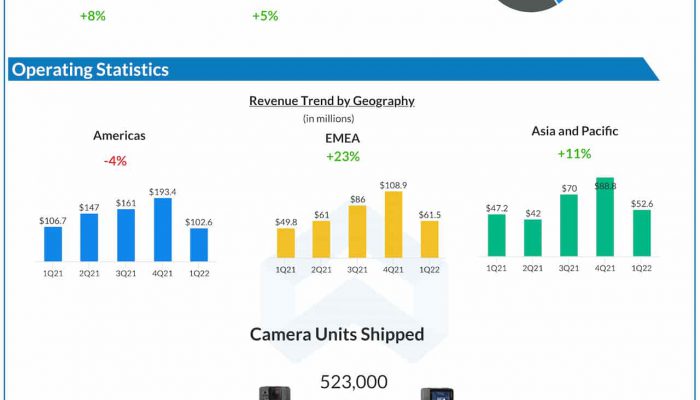 +8%

+5%

Operating Statistics

Revenue Trend by Geography

(in millions)

Americas

-4%

$106.7 $147 $161 $193.4 $102.6

1Q21 2Q21 3Q21 4Q21 1Q22

EMEA

+23%

$49.8 $61 $86 $108.9 $61.5

1Q21 2Q21 3Q21 4Q21 1Q22

Asia and Pacific

+11%

$47.2 $42 $70 $88.8 $52.6

1Q21 2Q21 3Q21 4Q21 1Q22

Camera Units Shipped

523,000