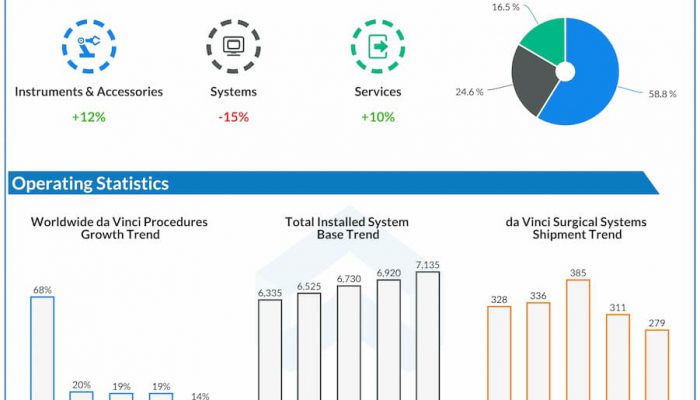 Instruments & Accessories
+12%

Systems
-15%

Services
+10%

16.5 %
24.6 %
58.8 %

Operating Statistics

Worldwide da Vinci Procedures Growth Trend

68%
20%
19%
19%
14%

Total Installed System Base Trend

6,335
6,525
6,730
6,920
7,135

da Vinci Surgical Systems Shipment Trend

328
336
385
311
279