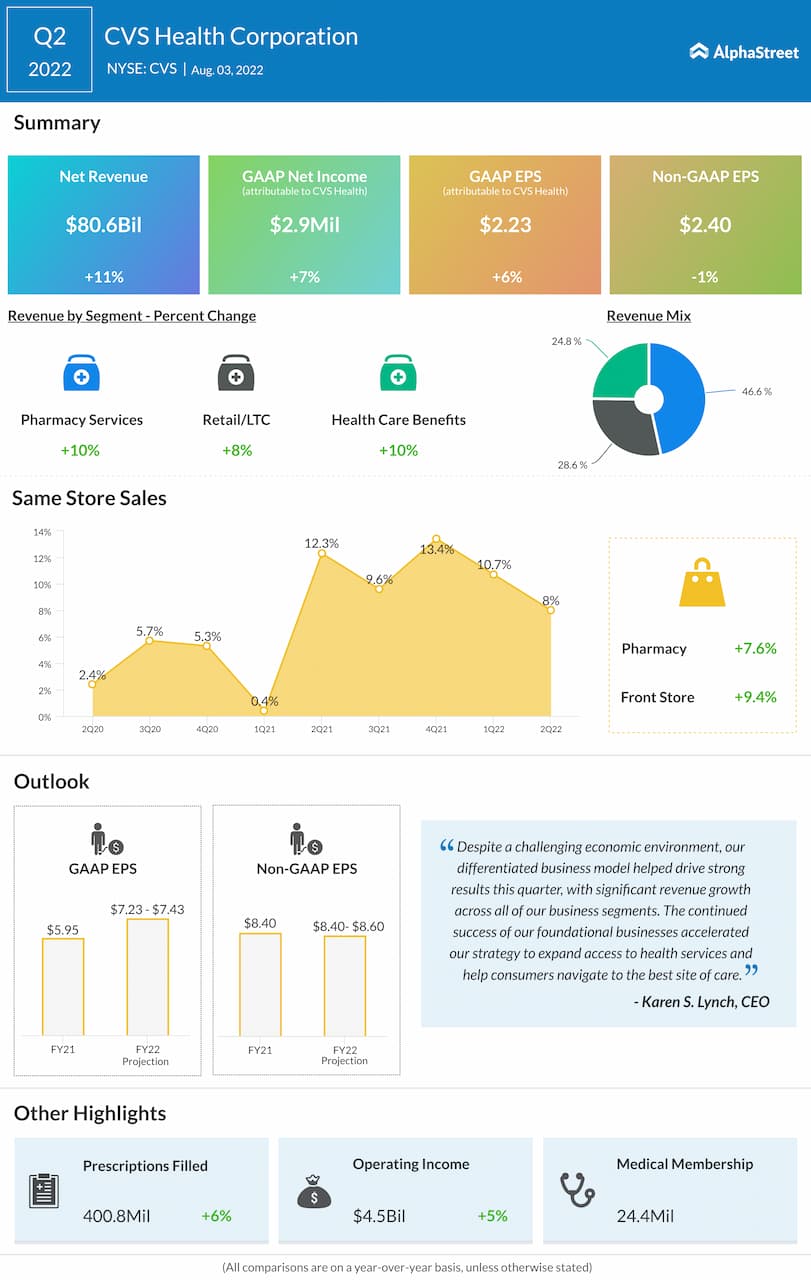 Q2
2022

CVS Health Corporation
NYSE: CVS | Aug. 03, 2022

AlphaStreet

Summary

Net Revenue
$80.6Bil
+11%

GAAP Net Income
(attributable to CVS Health)
$2.9Mil
+7%

GAAP EPS
(attributable to CVS Health)
$2.23
+6%

Non-GAAP EPS
$2.40
-1%

Revenue by Segment - Percent Change

Pharmacy Services
+10%

Retail/LTC
+8%

Health Care Benefits
+10%

Revenue Mix

24.8 %
46.6 %
28.6 %

Same Store Sales

14%
12%
10%
8%
6%
4%
2%
0%

2.4%
5.7%
5.3%
0.4%
12.3%
9.6%
13.4%
10.7%
8%

2Q20 3Q20 4Q20 1Q21 2Q21 3Q21 4Q21 1Q22 2Q22

Pharmacy +7.6%
Front Store +9.4%

Outlook

GAAP EPS
$5.95
$7.23 - $7.43
FY21
FY22 Projection

Non-GAAP EPS
$8.40
$8.40- $8.60
FY21
FY22 Projection

“Despite a challenging economic environment, our differentiated business model helped drive strong results this quarter, with significant revenue growth across all of our business segments. The continued success of our foundational businesses accelerated our strategy to expand access to health services and help consumers navigate to the best site of care.”
- Karen S. Lynch, CEO

Other Highlights

Prescriptions Filled
400.8Mil +6%

Operating Income
$4.5Bil +5%

Medical Membership
24.4Mil

(All comparisons are on a year-over-year basis, unless otherwise stated)