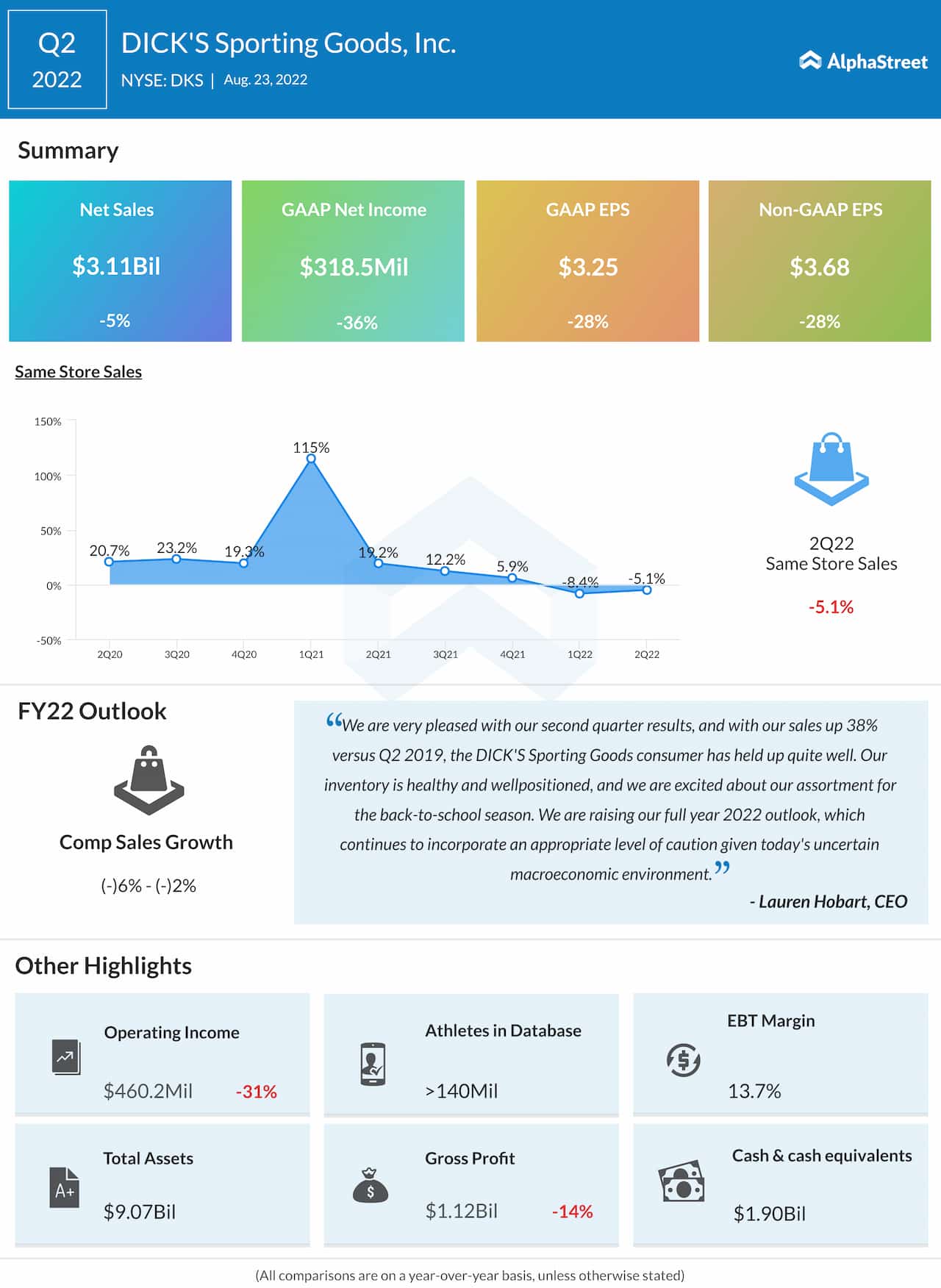 Q2 2022

DICK'S Sporting Goods, Inc.

NYSE: DKS | Aug. 23, 2022

AlphaStreet

Summary

Net Sales
$3.11Bil
-5%

GAAP Net Income
$318.5Mil
-36%

GAAP EPS
$3.25
-28%

Non-GAAP EPS
$3.68
-28%

Same Store Sales

150%
100%
50%
0%
-50%

20.7%
23.2%
19.3%
115%
19.2%
12.2%
5.9%
-8.4%
-5.1%

2Q20
3Q20
4Q20
1Q21
2Q21
3Q21
4Q21
1Q22
2Q22

2Q22
Same Store Sales
-5.1%

FY22 Outlook

Comp Sales Growth
(-)6% - (-)2%

“We are very pleased with our second quarter results, and with our sales up 38% versus Q2 2019, the DICK'S Sporting Goods consumer has held up quite well. Our inventory is healthy and wellpositioned, and we are excited about our assortment for the back-to-school season. We are raising our full year 2022 outlook, which continues to incorporate an appropriate level of caution given today's uncertain macroeconomic environment.”
- Lauren Hobart, CEO

Other Highlights

Operating Income
$460.2Mil -31%

Athletes in Database
>140Mil

EBT Margin
13.7%

Total Assets
$9.07Bil

Gross Profit
$1.12Bil -14%

Cash & cash equivalents
$1.90Bil

(All comparisons are on a year-over-year basis, unless otherwise stated)