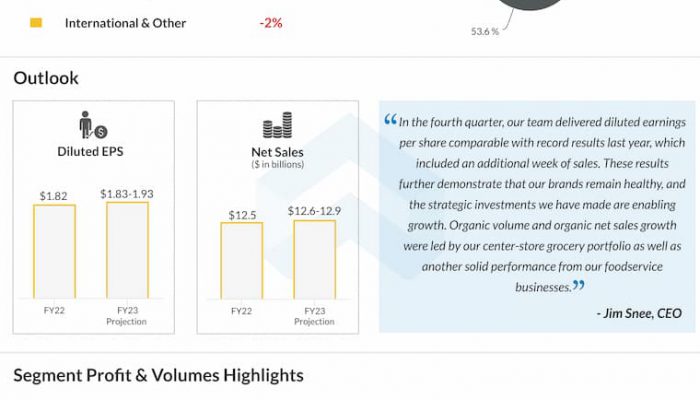 International & Other -2%

53.6 %

Outlook

Diluted EPS

$1.82

$1.83-1.93

FY22

FY23 Projection

Net Sales
($ in billions)

$12.5

$12.6-12.9

FY22

FY23 Projection

“In the fourth quarter, our team delivered diluted earnings per share comparable with record results last year, which included an additional week of sales. These results further demonstrate that our brands remain healthy, and the strategic investments we have made are enabling growth. Organic volume and organic net sales growth were led by our center-store grocery portfolio as well as another solid performance from our foodservice businesses.”

- Jim Snee, CEO

Segment Profit & Volumes Highlights