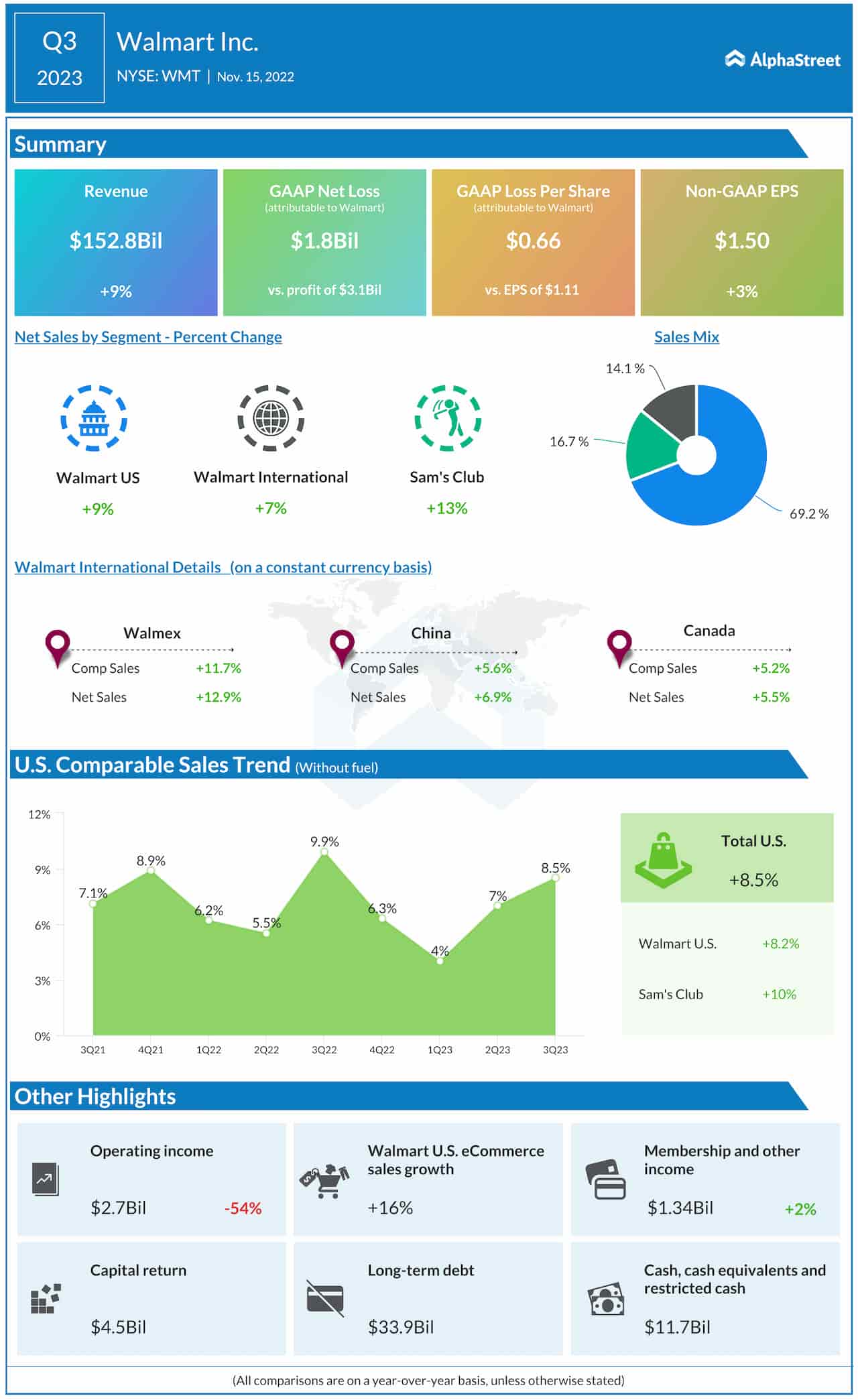 Q3
2023

Walmart Inc.
NYSE: WMT | Nov. 15, 2022

AlphaStreet

Summary

Revenue
$152.8Bil
+9%

GAAP Net Loss
(attributable to Walmart)
$1.8Bil
vs. profit of $3.1Bil

GAAP Loss Per Share
(attributable to Walmart)
$0.66
vs. EPS of $1.11

Non-GAAP EPS
$1.50
+3%

Net Sales by Segment - Percent Change

Walmart US
+9%

Walmart International
+7%

Sam's Club
+13%

Sales Mix

14.1 %
16.7 %
69.2 %

Walmart International Details (on a constant currency basis)

Walmex
Comp Sales +11.7%
Net Sales +12.9%

China
Comp Sales +5.6%
Net Sales +6.9%

Canada
Comp Sales +5.2%
Net Sales +5.5%

U.S. Comparable Sales Trend (Without fuel)

12%
9%
6%
3%
0%

7.1%
8.9%
6.2%
5.5%
9.9%
6.3%
4%
7%
8.5%

3Q21 4Q21 1Q22 2Q22 3Q22 4Q22 1Q23 2Q23 3Q23

Total U.S.
+8.5%

Walmart U.S. +8.2%
Sam's Club +10%

Other Highlights

Operating income
$2.7Bil -54%

Walmart U.S. eCommerce sales growth
+16%

Membership and other income
$1.34Bil +2%

Capital return
$4.5Bil

Long-term debt
$33.9Bil

Cash, cash equivalents and restricted cash
$11.7Bil

(All comparisons are on a year-over-year basis, unless otherwise stated)