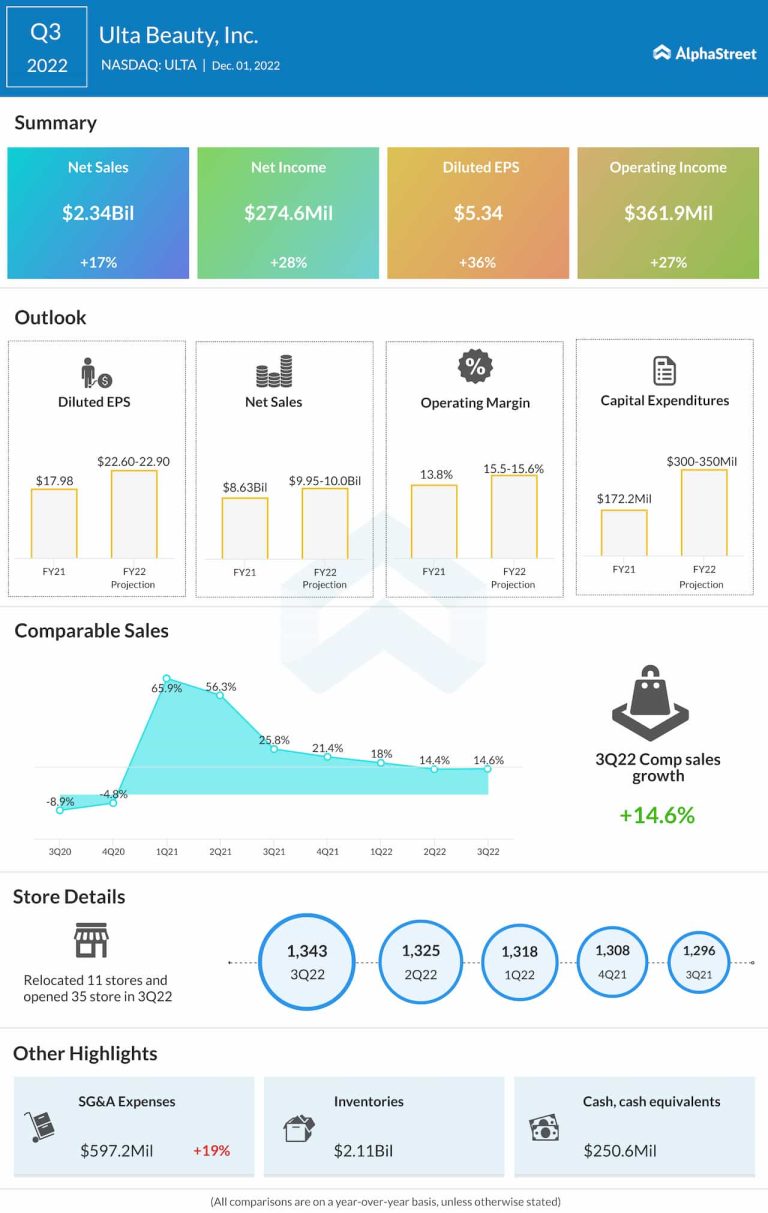 Q3
2022

Ulta Beauty, Inc.
NASDAQ: ULTA | Dec. 01, 2022

AlphaStreet

Summary

Net Sales
$2.34Bil
+17%

Net Income
$274.6Mil
+28%

Diluted EPS
$5.34
+36%

Operating Income
$361.9Mil
+27%

Outlook

Diluted EPS
$17.98
$22.60-22.90
FY21
FY22 Projection

Net Sales
$8.63Bil
$9.95-10.0Bil
FY21
FY22 Projection

Operating Margin
13.8%
15.5-15.6%
FY21
FY22 Projection

Capital Expenditures
$172.2Mil
$300-350Mil
FY21
FY22 Projection

Comparable Sales

-8.9%
-4.8%
65.9%
56.3%
25.8%
21.4%
18%
14.4%
14.6%
3Q20
4Q20
1Q21
2Q21
3Q21
4Q21
1Q22
2Q22
3Q22

3Q22 Comp sales growth
+14.6%

Store Details

Relocated 11 stores and opened 35 store in 3Q22

1,343
3Q22
1,325
2Q22
1,318
1Q22
1,308
4Q21
1,296
3Q21

Other Highlights

SG&A Expenses
$597.2Mil
+19%

Inventories
$2.11Bil

Cash, cash equivalents
$250.6Mil

(All comparisons are on a year-over-year basis, unless otherwise stated)