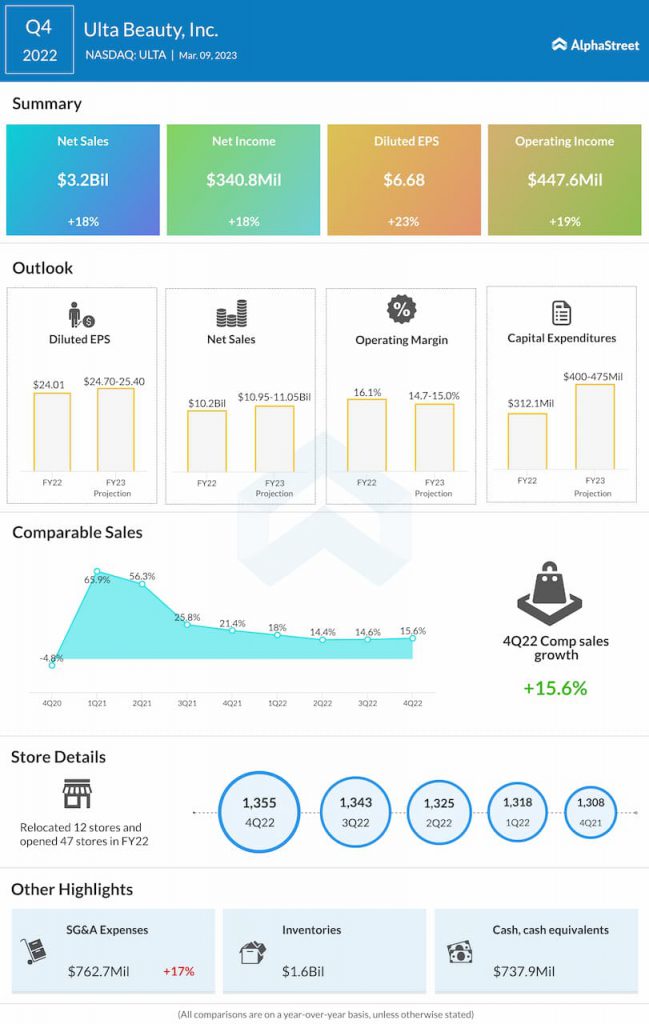 Q4 2022

Ulta Beauty, Inc.
NASDAQ: ULTA | Mar. 09, 2023

AlphaStreet

Summary

Net Sales
$3.2Bil
+18%

Net Income
$340.8Mil
+18%

Diluted EPS
$6.68
+23%

Operating Income
$447.6Mil
+19%

Outlook

Diluted EPS
$24.01
$24.70-25.40
FY22
FY23 Projection

Net Sales
$10.2Bil
$10.95-11.05Bil
FY22
FY23 Projection

Operating Margin
16.1%
14.7-15.0%
FY22
FY23 Projection

Capital Expenditures
$312.1Mil
$400-475Mil
FY22
FY23 Projection

Comparable Sales

-4.8%
65.9%
56.3%
25.8%
21.4%
18%
14.4%
14.6%
15.6%
4Q20
1Q21
2Q21
3Q21
4Q21
1Q22
2Q22
3Q22
4Q22

4Q22 Comp sales growth
+15.6%

Store Details

Relocated 12 stores and opened 47 stores in FY22

1,355
4Q22
1,343
3Q22
1,325
2Q22
1,318
1Q22
1,308
4Q21

Other Highlights

SG&A Expenses
$762.7Mil
+17%

Inventories
$1.6Bil

Cash, cash equivalents
$737.9Mil

(All comparisons are on a year-over-year basis, unless otherwise stated)