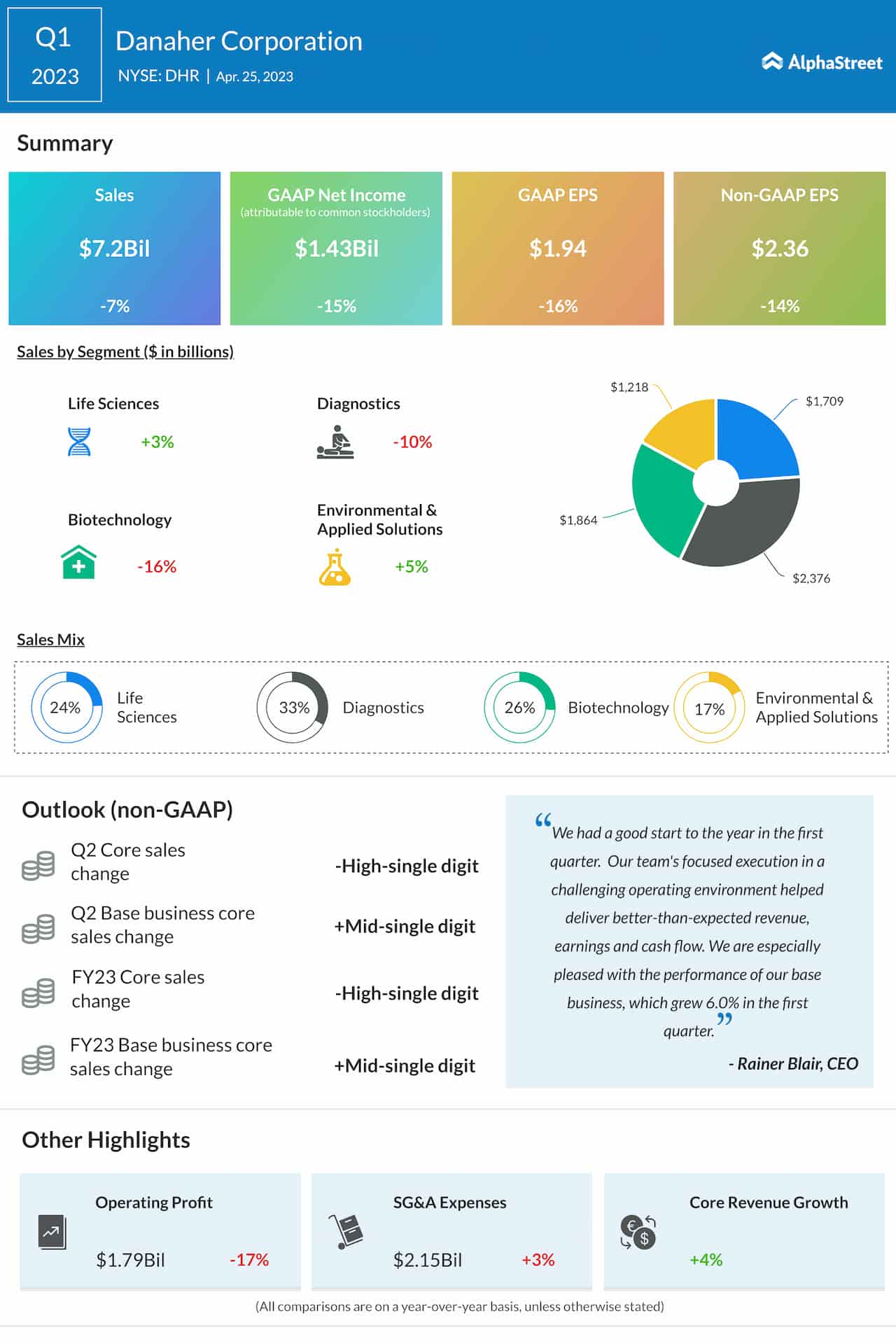 Q1 2023

Danaher Corporation

NYSE: DHR | Apr. 25, 2023

AlphaStreet

Summary

Sales
$7.2Bil
-7%

GAAP Net Income
(attributable to common stockholders)
$1.43Bil
-15%

GAAP EPS
$1.94
-16%

Non-GAAP EPS
$2.36
-14%

Sales by Segment ($ in billions)

Life Sciences
+3%

Diagnostics
-10%

Biotechnology
-16%

Environmental & Applied Solutions
+5%

$1,218
$1,709
$1,864
$2,376

Sales Mix

24% Life Sciences
33% Diagnostics
26% Biotechnology
17% Environmental & Applied Solutions

Outlook (non-GAAP)

Q2 Core sales change
-High-single digit

Q2 Base business core sales change
+Mid-single digit

FY23 Core sales change
-High-single digit

FY23 Base business core sales change
+Mid-single digit

“We had a good start to the year in the first quarter. Our team's focused execution in a challenging operating environment helped deliver better-than-expected revenue, earnings and cash flow. We are especially pleased with the performance of our base business, which grew 6.0% in the first quarter.”

- Rainer Blair, CEO

Other Highlights

Operating Profit
$1.79Bil
-17%

SG&A Expenses
$2.15Bil
+3%

Core Revenue Growth
+4%

(All comparisons are on a year-over-year basis, unless otherwise stated)