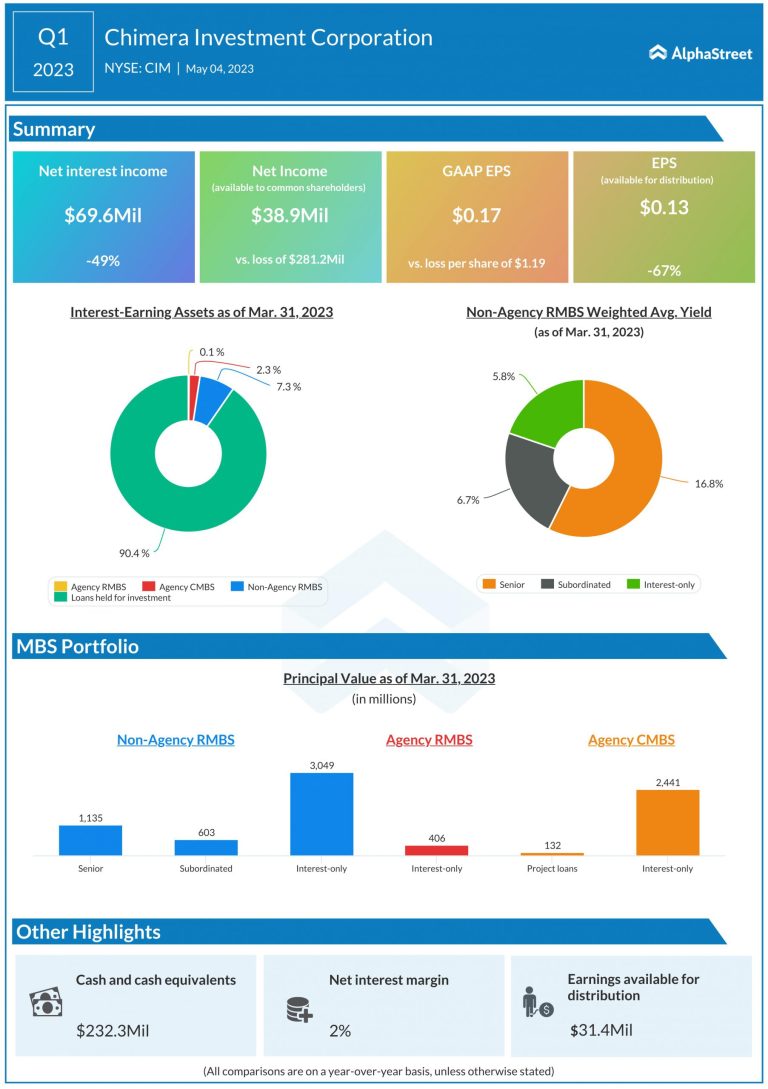 Q1
2023

Chimera Investment Corporation
NYSE: CIM | May 04, 2023

AlphaStreet

Summary

Net interest income
$69.6Mil
-49%

Net Income
(available to common shareholders)
$38.9Mil
vs. loss of $281.2Mil

GAAP EPS
$0.17
vs. loss per share of $1.19

EPS
(available for distribution)
$0.13
-67%

Interest-Earning Assets as of Mar. 31, 2023

0.1 %
2.3 %
7.3 %
90.4 %

Agency RMBS
Agency CMBS
Non-Agency RMBS
Loans held for investment

Non-Agency RMBS Weighted Avg. Yield
(as of Mar. 31, 2023)

5.8%
6.7%
16.8%

Senior
Subordinated
Interest-only

MBS Portfolio

Principal Value as of Mar. 31, 2023
(in millions)

Non-Agency RMBS
Agency RMBS
Agency CMBS

1,135
603
3,049
406
132
2,441

Senior
Subordinated
Interest-only
Interest-only
Project loans
Interest-only

Other Highlights

Cash and cash equivalents
$232.3Mil

Net interest margin
2%

Earnings available for distribution
$31.4Mil

(All comparisons are on a year-over-year basis, unless otherwise stated)