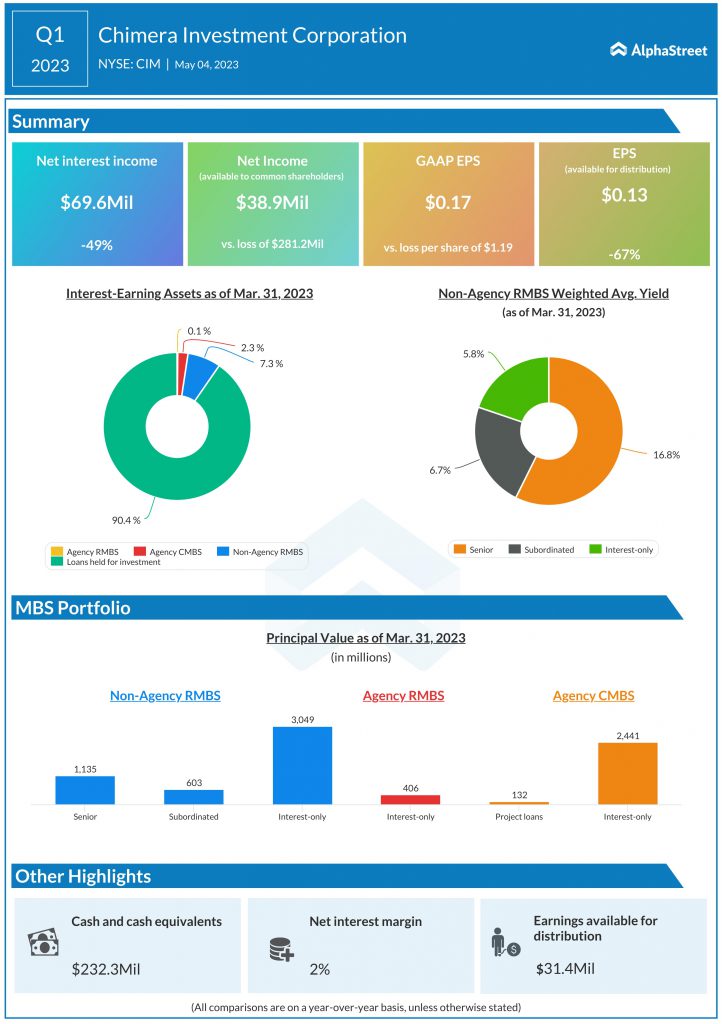 Q1
2023

Chimera Investment Corporation
NYSE: CIM | May 04, 2023

AlphaStreet

Summary

Net interest income
$69.6Mil
-49%

Net Income
(available to common shareholders)
$38.9Mil
vs. loss of $281.2Mil

GAAP EPS
$0.17
vs. loss per share of $1.19

EPS
(available for distribution)
$0.13
-67%

Interest-Earning Assets as of Mar. 31, 2023

0.1 %
2.3 %
7.3 %
90.4 %

Agency RMBS
Agency CMBS
Non-Agency RMBS
Loans held for investment

Non-Agency RMBS Weighted Avg. Yield
(as of Mar. 31, 2023)

5.8%
6.7%
16.8%

Senior
Subordinated
Interest-only

MBS Portfolio

Principal Value as of Mar. 31, 2023
(in millions)

Non-Agency RMBS
Agency RMBS
Agency CMBS

1,135
603
3,049
406
132
2,441

Senior
Subordinated
Interest-only
Interest-only
Project loans
Interest-only

Other Highlights

Cash and cash equivalents
$232.3Mil

Net interest margin
2%

Earnings available for distribution
$31.4Mil

(All comparisons are on a year-over-year basis, unless otherwise stated)