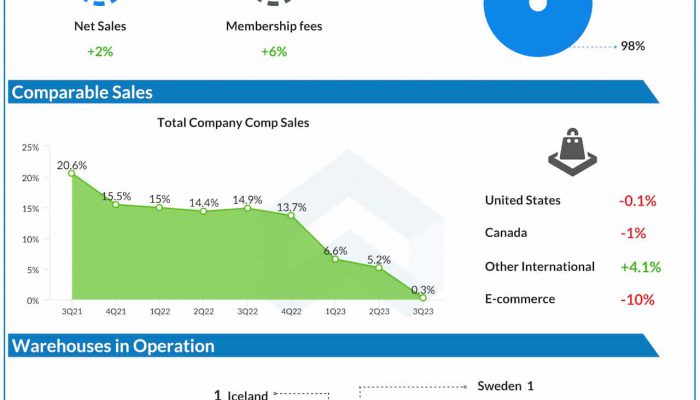 Net Sales
+2%

Membership fees
+6%

98%

Comparable Sales

Total Company Comp Sales

25%
20%
15%
10%
5%
0%

20.6%
15.5%
15%
14.4%
14.9%
13.7%
6.6%
5.2%
0.3%

3Q21 4Q21 1Q22 2Q22 3Q22 4Q22 1Q23 2Q23 3Q23

United States -0.1%
Canada -1%
Other International +4.1%
E-commerce -10%

Warehouses in Operation

1 Iceland
Sweden 1