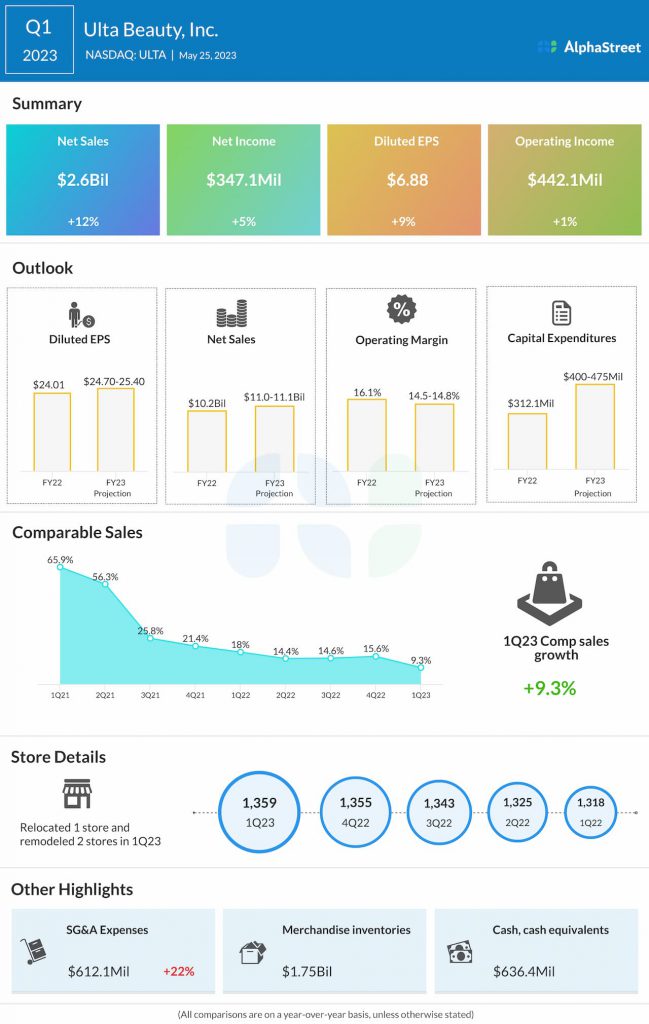 Q1
2023
Ulta Beauty, Inc.
NASDAQ: ULTA | May 25, 2023
AlphaStreet

Summary

Net Sales
$2.6Bil
+12%

Net Income
$347.1Mil
+5%

Diluted EPS
$6.88
+9%

Operating Income
$442.1Mil
+1%

Outlook

Diluted EPS
$24.01
$24.70-25.40
FY22
FY23 Projection

Net Sales
$10.2Bil
$11.0-11.1Bil
FY22
FY23 Projection

Operating Margin
16.1%
14.5-14.8%
FY22
FY23 Projection

Capital Expenditures
$312.1Mil
$400-475Mil
FY22
FY23 Projection

Comparable Sales

65.9%
56.3%
25.8%
21.4%
18%
14.4%
14.6%
15.6%
9.3%
1Q21
2Q21
3Q21
4Q21
1Q22
2Q22
3Q22
4Q22
1Q23

1Q23 Comp sales growth
+9.3%

Store Details

Relocated 1 store and remodeled 2 stores in 1Q23

1,359
1Q23
1,355
4Q22
1,343
3Q22
1,325
2Q22
1,318
1Q22

Other Highlights

SG&A Expenses
$612.1Mil
+22%

Merchandise inventories
$1.75Bil

Cash, cash equivalents
$636.4Mil

(All comparisons are on a year-over-year basis, unless otherwise stated)