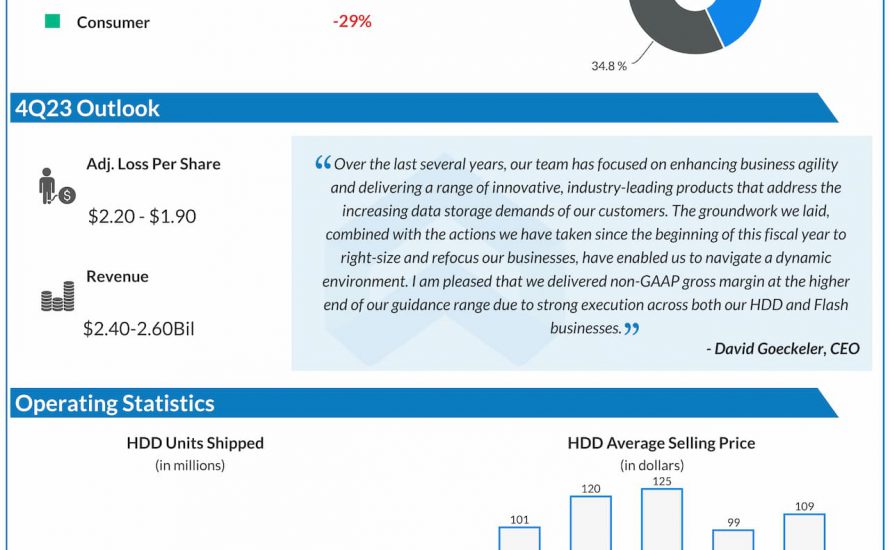 Consumer -29%

34.8 %

4Q23 Outlook

Adj. Loss Per Share

$2.20 - $1.90

Revenue

$2.40-2.60Bil

“Over the last several years, our team has focused on enhancing business agility and delivering a range of innovative, industry-leading products that address the increasing data storage demands of our customers. The groundwork we laid, combined with the actions we have taken since the beginning of this fiscal year to right-size and refocus our businesses, have enabled us to navigate a dynamic environment. I am pleased that we delivered non-GAAP gross margin at the higher end of our guidance range due to strong execution across both our HDD and Flash businesses.”

- David Goeckeler, CEO

Operating Statistics

HDD Units Shipped
(in millions)

HDD Average Selling Price
(in dollars)

101
120
125
99
109