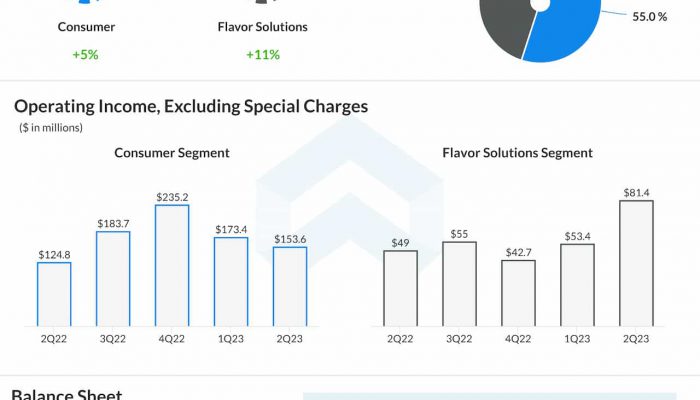 Consumer
+5%

Flavor Solutions
+11%

55.0 %

Operating Income, Excluding Special Charges
($ in millions)

Consumer Segment

$124.8
$183.7
$235.2
$173.4
$153.6

2Q22
3Q22
4Q22
1Q23
2Q23

Flavor Solutions Segment

$49
$55
$42.7
$53.4
$81.4

2Q22
3Q22
4Q22
1Q23
2Q23

Balance Sheet