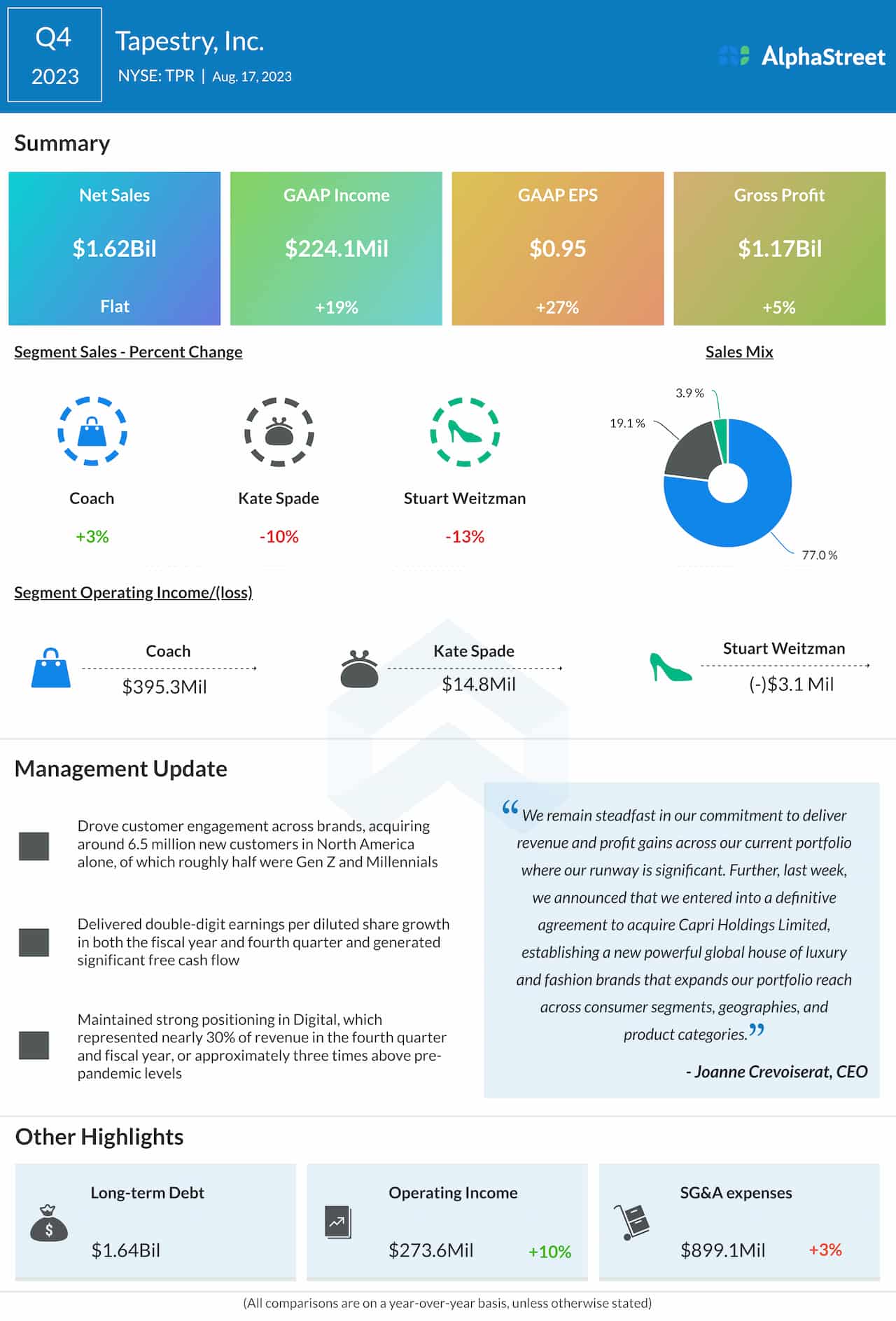 Q4
2023

Tapestry, Inc.
NYSE: TPR | Aug. 17, 2023

AlphaStreet

Summary

Net Sales
$1.62Bil
Flat

GAAP Income
$224.1Mil
+19%

GAAP EPS
$0.95
+27%

Gross Profit
$1.17Bil
+5%

Segment Sales - Percent Change

Coach
+3%

Kate Spade
-10%

Stuart Weitzman
-13%

Sales Mix

3.9 %
19.1 %
77.0 %

Segment Operating Income/(loss)

Coach
$395.3Mil

Kate Spade
$14.8Mil

Stuart Weitzman
(-)$3.1 Mil

Management Update

Drove customer engagement across brands, acquiring around 6.5 million new customers in North America alone, of which roughly half were Gen Z and Millennials

Delivered double-digit earnings per diluted share growth in both the fiscal year and fourth quarter and generated significant free cash flow

Maintained strong positioning in Digital, which represented nearly 30% of revenue in the fourth quarter and fiscal year, or approximately three times above pre-pandemic levels

“We remain steadfast in our commitment to deliver revenue and profit gains across our current portfolio where our runway is significant. Further, last week, we announced that we entered into a definitive agreement to acquire Capri Holdings Limited, establishing a new powerful global house of luxury and fashion brands that expands our portfolio reach across consumer segments, geographies, and product categories.”

- Joanne Crevoiserat, CEO

Other Highlights

Long-term Debt
$1.64Bil

Operating Income
$273.6Mil
+10%

SG&A expenses
$899.1Mil
+3%

(All comparisons are on a year-over-year basis, unless otherwise stated)