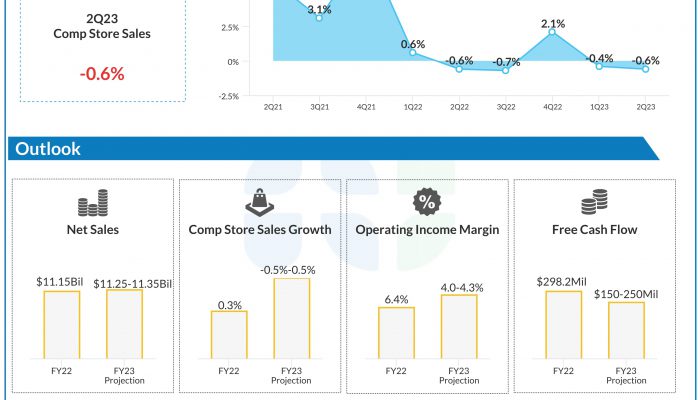 2Q23
Comp Store Sales

-0.6%

2.5%
0%
-2.5%

3.1%
0.6%
-0.6%
-0.7%
2.1%
-0.4%
-0.6%

2Q21 3Q21 4Q21 1Q22 2Q22 3Q22 4Q22 1Q23 2Q23

Outlook

Net Sales

$11.15Bil
$11.25-11.35Bil
FY22
FY23 Projection

Comp Store Sales Growth

0.3%
-0.5%-0.5%
FY22
FY23 Projection

Operating Income Margin

6.4%
4.0-4.3%
FY22
FY23 Projection

Free Cash Flow

$298.2Mil
$150-250Mil
FY22
FY23 Projection