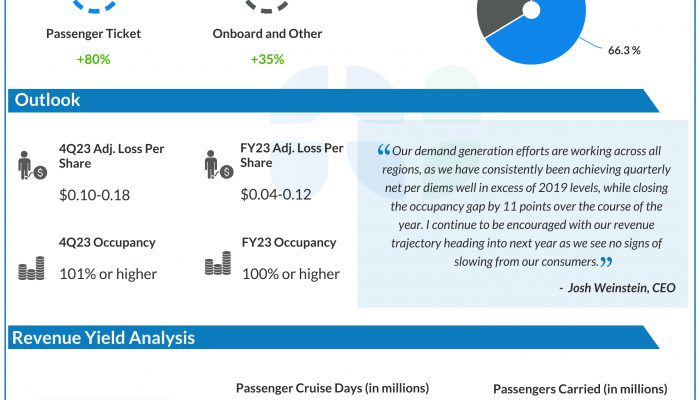 Passenger Ticket

+80%

Onboard and Other

+35%

66.3 %

Outlook

4Q23 Adj. Loss Per Share

$0.10-0.18

FY23 Adj. Loss Per Share

$0.04-0.12

4Q23 Occupancy

101% or higher

FY23 Occupancy

100% or higher

“Our demand generation efforts are working across all regions, as we have consistently been achieving quarterly net per diems well in excess of 2019 levels, while closing the occupancy gap by 11 points over the course of the year. I continue to be encouraged with our revenue trajectory heading into next year as we see no signs of slowing from our consumers.”

- Josh Weinstein, CEO

Revenue Yield Analysis

Passenger Cruise Days (in millions)

Passengers Carried (in millions)