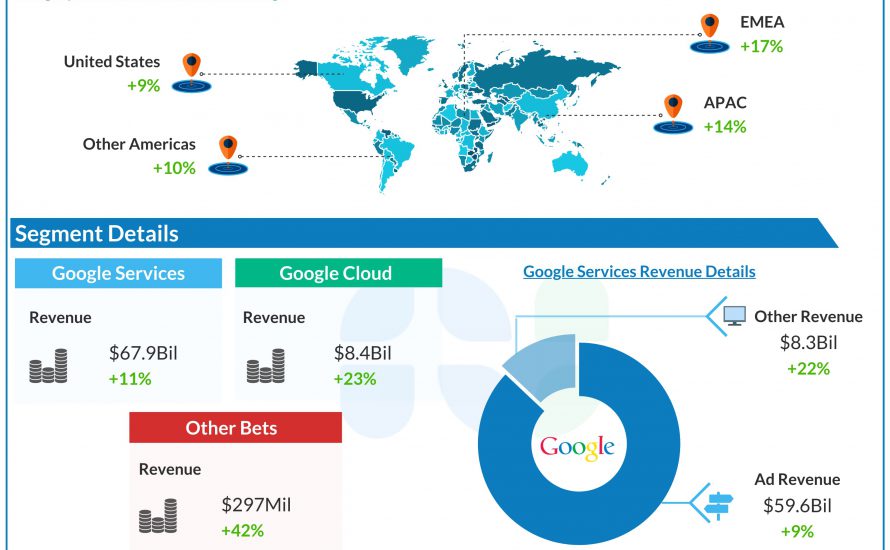 United States
+9%

Other Americas
+10%

EMEA
+17%

APAC
+14%

Segment Details

Google Services

Revenue

$67.9Bil
+11%

Google Cloud

Revenue

$8.4Bil
+23%

Other Bets

Revenue

$297Mil
+42%

Google Services Revenue Details

Other Revenue
$8.3Bil
+22%

Google

Ad Revenue
$59.6Bil
+9%