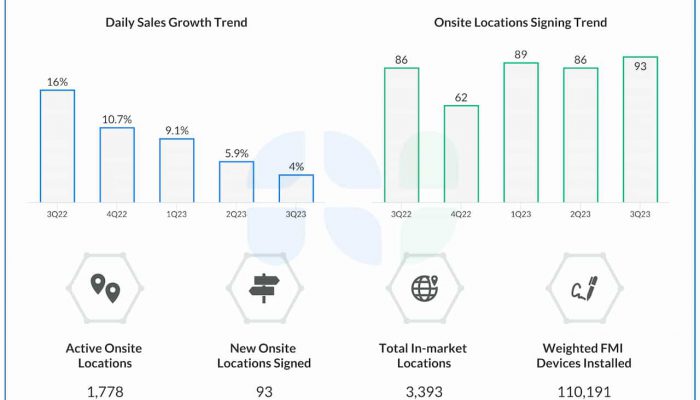 Daily Sales Growth Trend

16%
10.7%
9.1%
5.9%
4%

3Q22 4Q22 1Q23 2Q23 3Q23

Onsite Locations Signing Trend

86
62
89
86
93

3Q22 4Q22 1Q23 2Q23 3Q23

Active Onsite Locations
1,778

New Onsite Locations Signed
93

Total In-market Locations
3,393

Weighted FMI Devices Installed
110,191