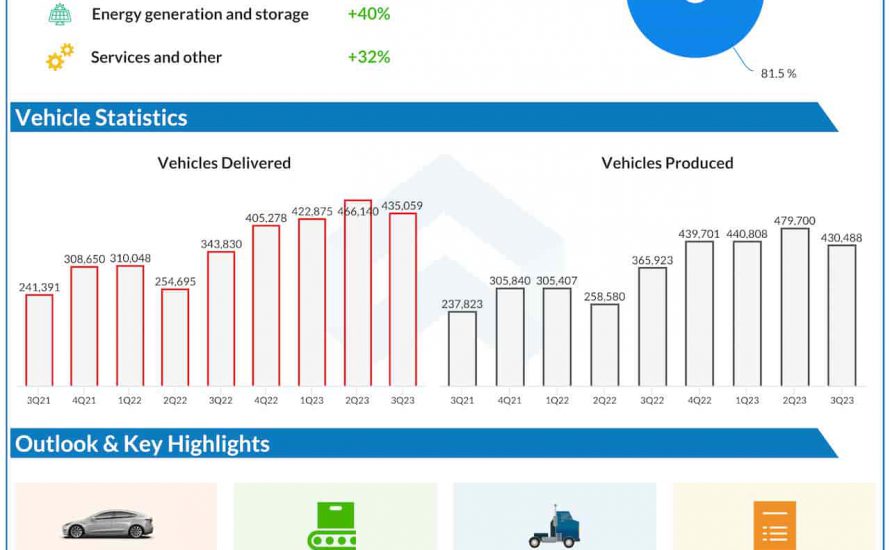 Energy generation and storage +40%

Services and other +32%

81.5 %

Vehicle Statistics

Vehicles Delivered

241,391
308,650
310,048
254,695
343,830
405,278
422,875
466,140
435,059

3Q21 4Q21 1Q22 2Q22 3Q22 4Q22 1Q23 2Q23 3Q23

Vehicles Produced

237,823
305,840
305,407
258,580
365,923
439,701
440,808
479,700
430,488

3Q21 4Q21 1Q22 2Q22 3Q22 4Q22 1Q23 2Q23 3Q23

Outlook & Key Highlights