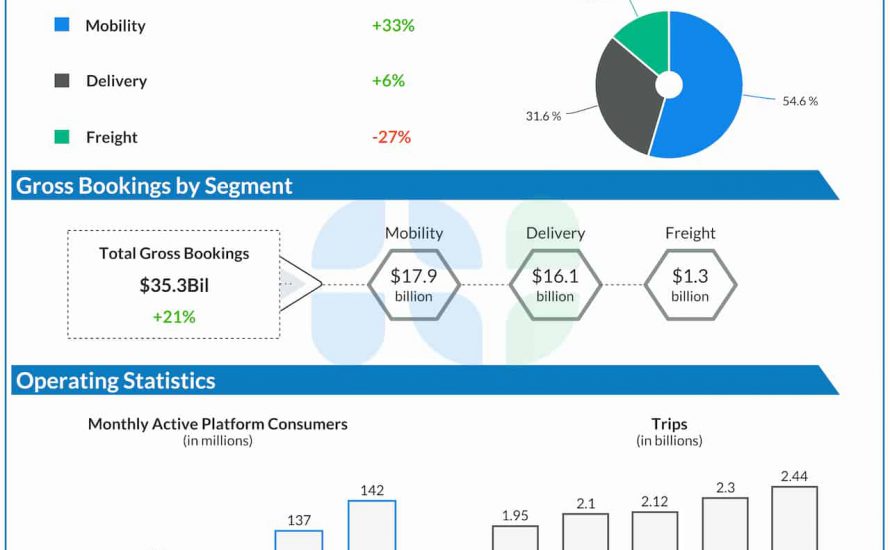 Mobility +33%

Delivery +6%

Freight -27%

31.6 %

54.6 %

Gross Bookings by Segment

Total Gross Bookings

$35.3Bil

+21%

Mobility

$17.9 billion

Delivery

$16.1 billion

Freight

$1.3 billion

Operating Statistics

Monthly Active Platform Consumers
(in millions)

137

142

Trips
(in billions)

1.95

2.1

2.12

2.3

2.44