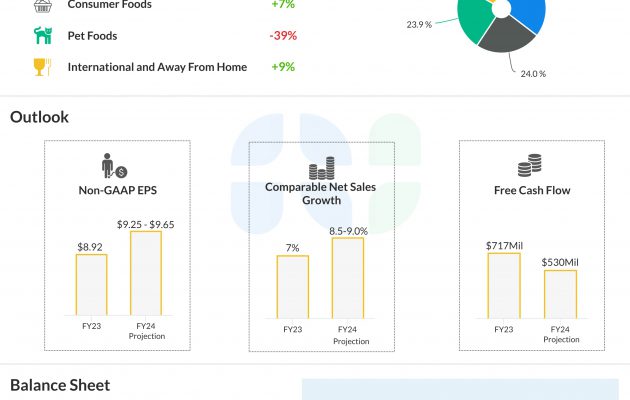 Consumer Foods +7%

Pet Foods -39%

International and Away From Home +9%

23.9 %

24.0 %

Outlook

Non-GAAP EPS

$8.92

$9.25 - $9.65

FY23

FY24 Projection

Comparable Net Sales Growth

7%

8.5-9.0%

FY23

FY24 Projection

Free Cash Flow

$717Mil

$530Mil

FY23

FY24 Projection

Balance Sheet