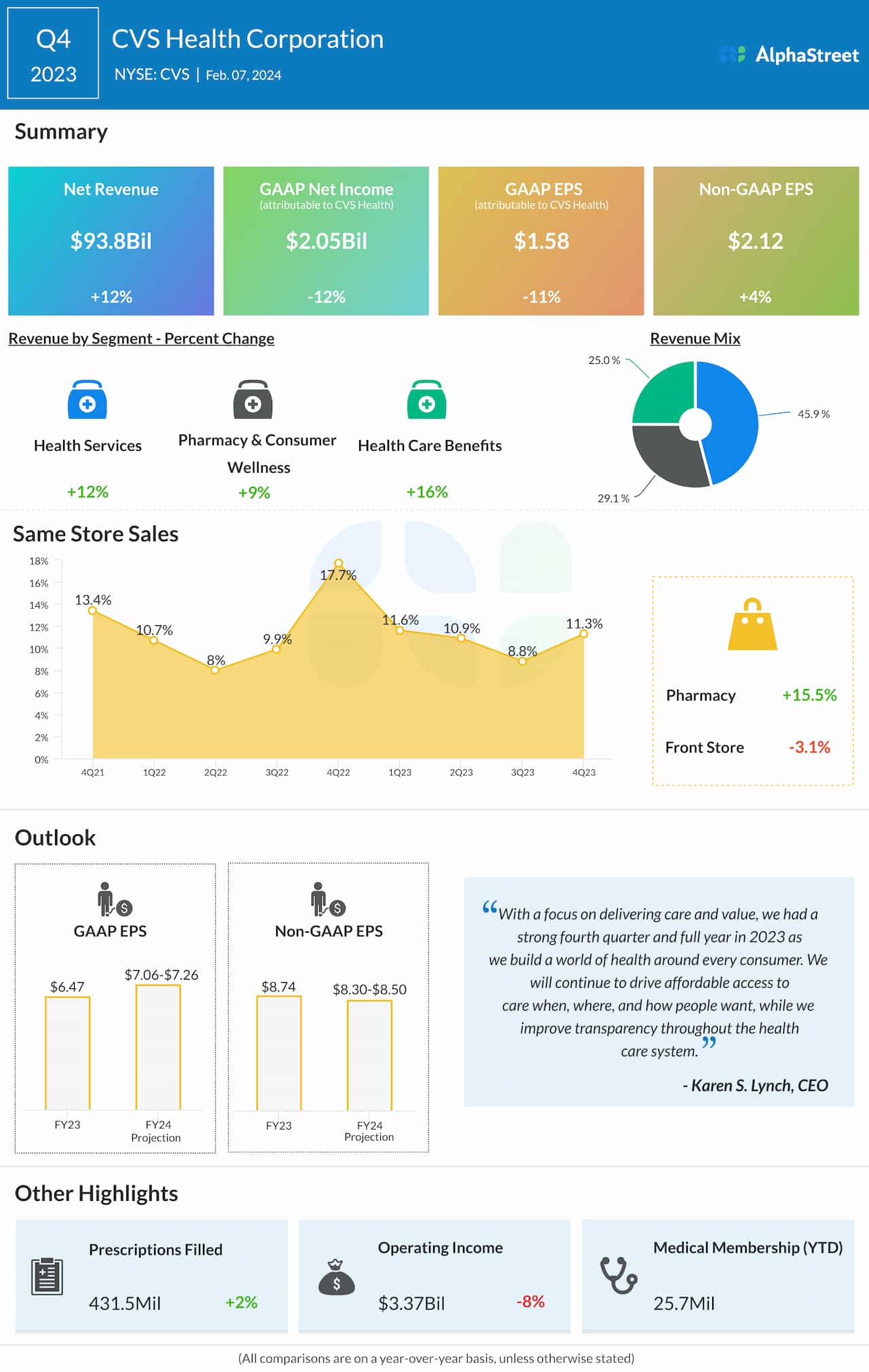 Q4 2023

CVS Health Corporation

NYSE: CVS | Feb. 07, 2024

AlphaStreet

Summary

Net Revenue
$93.8Bil
+12%

GAAP Net Income
(attributable to CVS Health)
$2.05Bil
-12%

GAAP EPS
(attributable to CVS Health)
$1.58
-11%

Non-GAAP EPS
$2.12
+4%

Revenue by Segment - Percent Change

Health Services
+12%

Pharmacy & Consumer Wellness
+9%

Health Care Benefits
+16%

Revenue Mix

25.0 %
45.9 %
29.1 %

Same Store Sales

18%
16%
14%
12%
10%
8%
6%
4%
2%
0%

13.4%
10.7%
8%
9.9%
17.7%
11.6%
10.9%
8.8%
11.3%

4Q21
1Q22
2Q22
3Q22
4Q22
1Q23
2Q23
3Q23
4Q23

Pharmacy +15.5%

Front Store -3.1%

Outlook

GAAP EPS

$6.47
$7.06-$7.26
FY23
FY24 Projection

Non-GAAP EPS

$8.74
$8.30-$8.50
FY23
FY24 Projection

“With a focus on delivering care and value, we had a strong fourth quarter and full year in 2023 as we build a world of health around every consumer. We will continue to drive affordable access to care when, where, and how people want, while we improve transparency throughout the health care system.”

- Karen S. Lynch, CEO

Other Highlights

Prescriptions Filled
431.5Mil +2%

Operating Income
$3.37Bil -8%

Medical Membership (YTD)
25.7Mil

(All comparisons are on a year-over-year basis, unless otherwise stated)