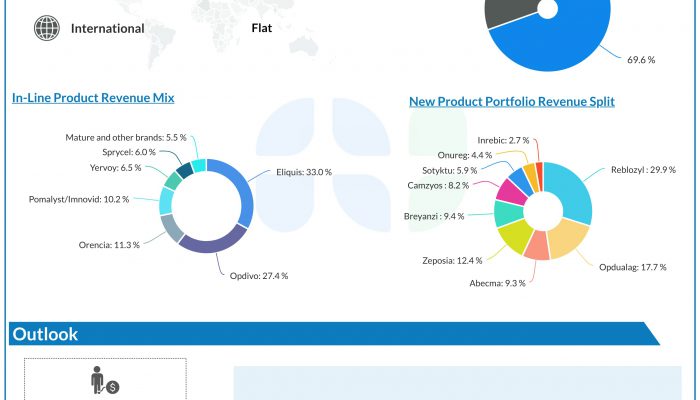 International

Flat

69.6 %

In-Line Product Revenue Mix

Mature and other brands: 5.5 %

Sprycel: 6.0 %

Yervoy: 6.5 %

Pomalyst/Imnovid: 10.2 %

Orencia: 11.3 %

Opdivo: 27.4 %

Eliquis: 33.0 %

New Product Portfolio Revenue Split

Inrebic: 2.7 %

Onureg: 4.4 %

Sotyktu: 5.9 %

Camzyos : 8.2 %

Breyanzi : 9.4 %

Zeposia: 12.4 %

Abecma: 9.3 %

Opdualag: 17.7 %

Reblozyl : 29.9 %

Outlook