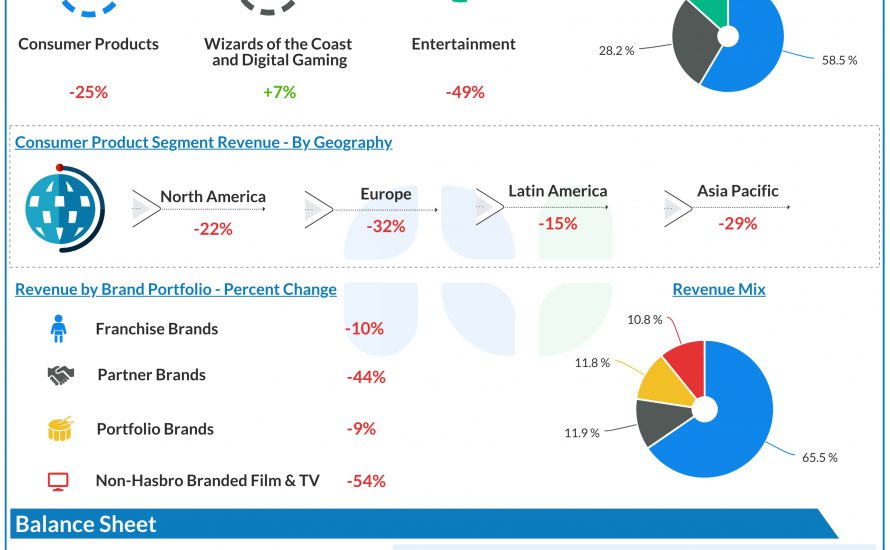 Consumer Products
-25%

Wizards of the Coast and Digital Gaming
+7%

Entertainment
-49%

28.2 %
58.5 %

Consumer Product Segment Revenue - By Geography

North America
-22%

Europe
-32%

Latin America
-15%

Asia Pacific
-29%

Revenue by Brand Portfolio - Percent Change

Franchise Brands -10%

Partner Brands -44%

Portfolio Brands -9%

Non-Hasbro Branded Film & TV -54%

Revenue Mix

10.8 %
11.8 %
11.9 %
65.5 %

Balance Sheet